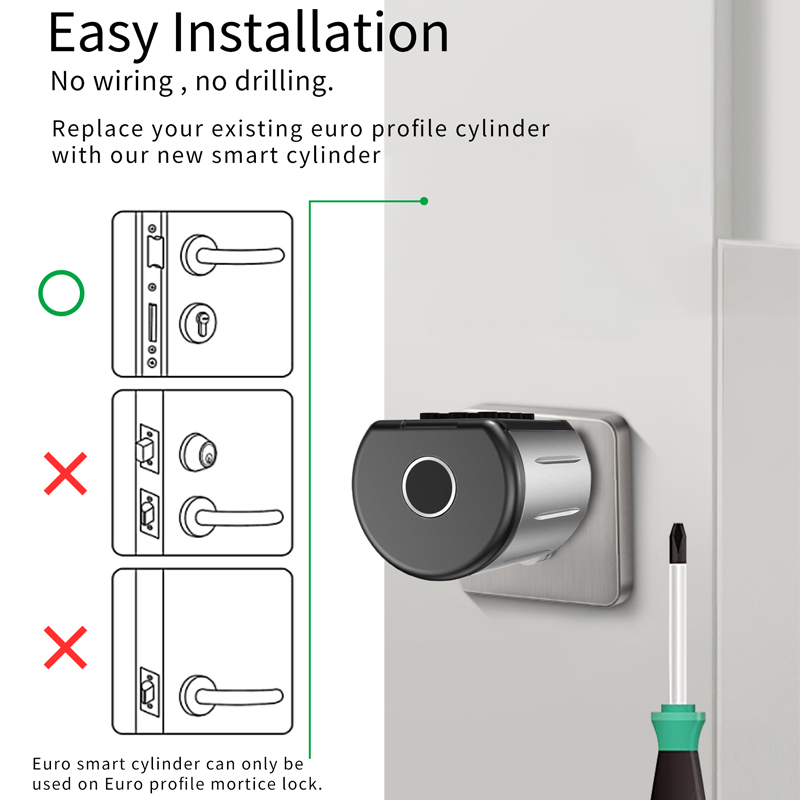 Easy Installation
No wiring , no drilling.

Replace your existing euro profile cylinder with our new smart cylinder

Euro smart cylinder can only be used on Euro profile mortice lock.