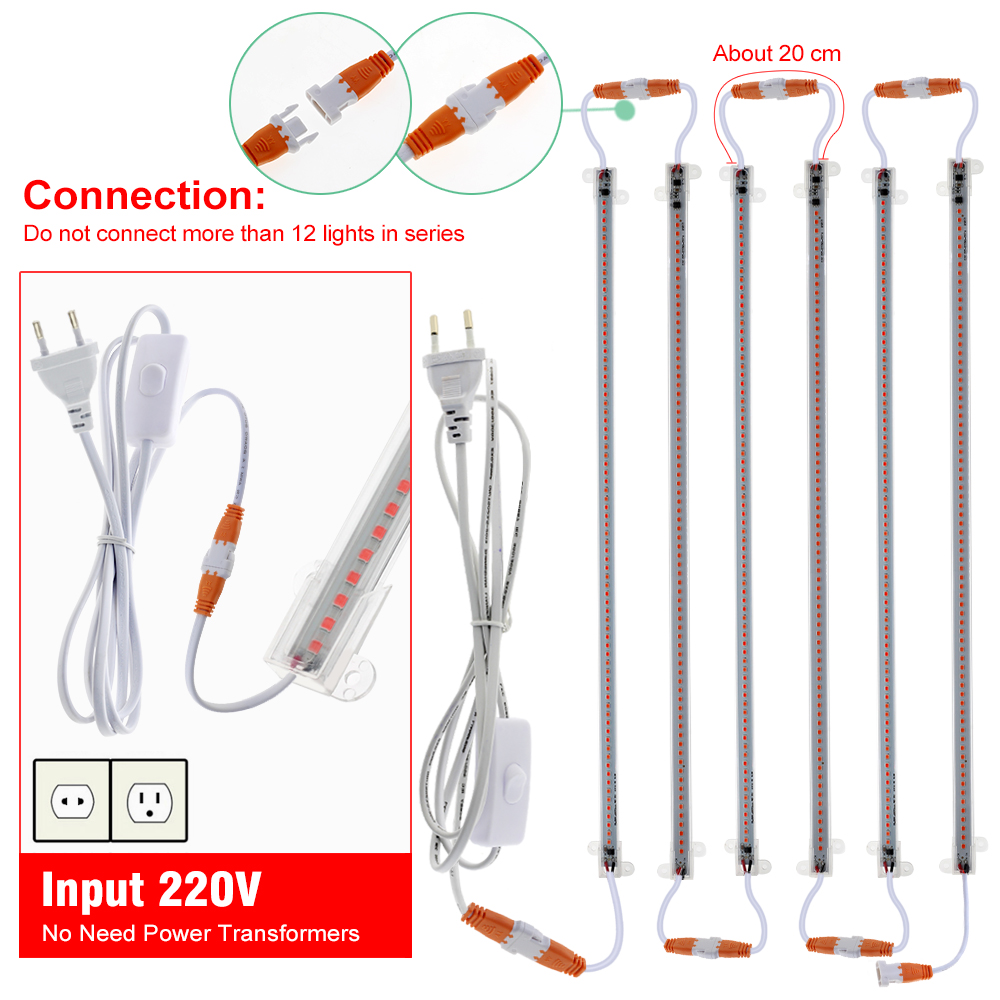 About 20 cm

Connection:
Do not connect more than 12 lights in series

Input 220V
No Need Power Transformers