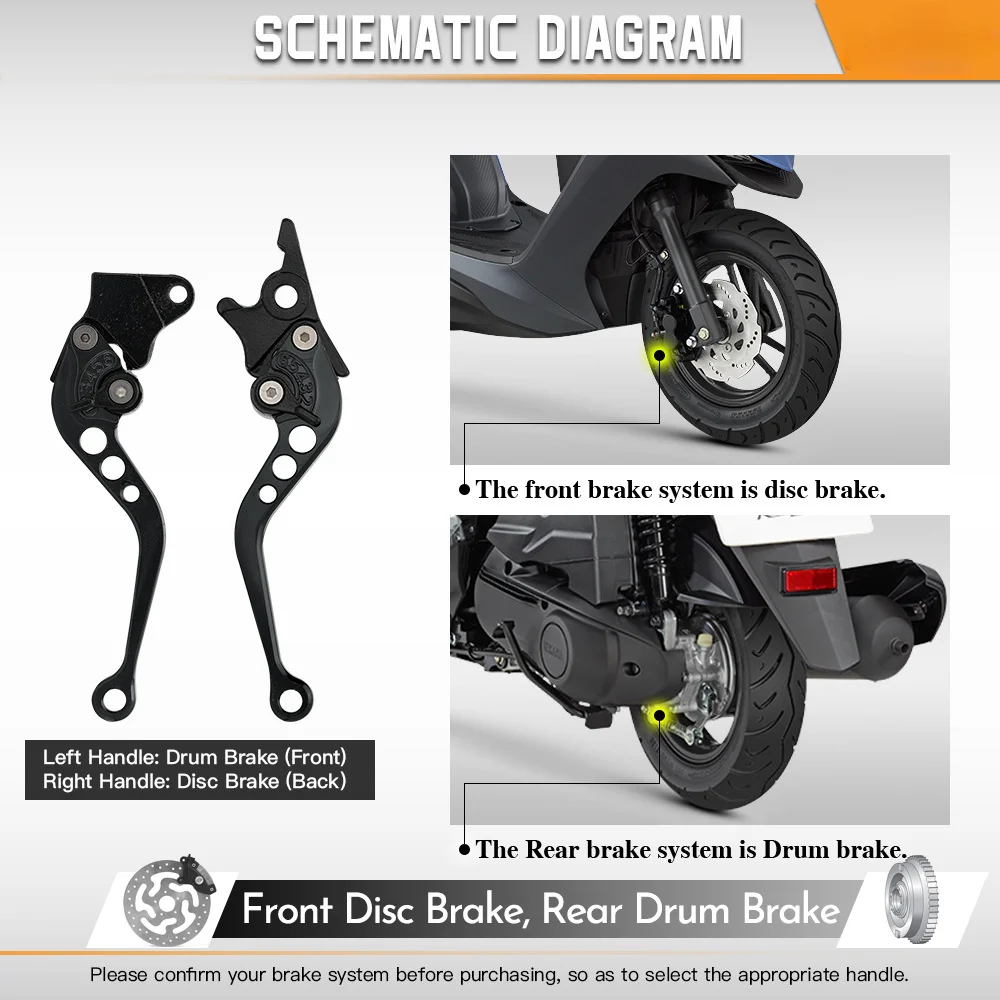 SCHEMATIC DIAGRAM

Left Handle: Drum Brake (Front)
Right Handle: Disc Brake (Back)

The front brake system is disc brake.

The Rear brake system is Drum brake.

Front Disc Brake, Rear Drum Brake

Please confirm your brake system before purchasing, so as to select the appropriate handle.