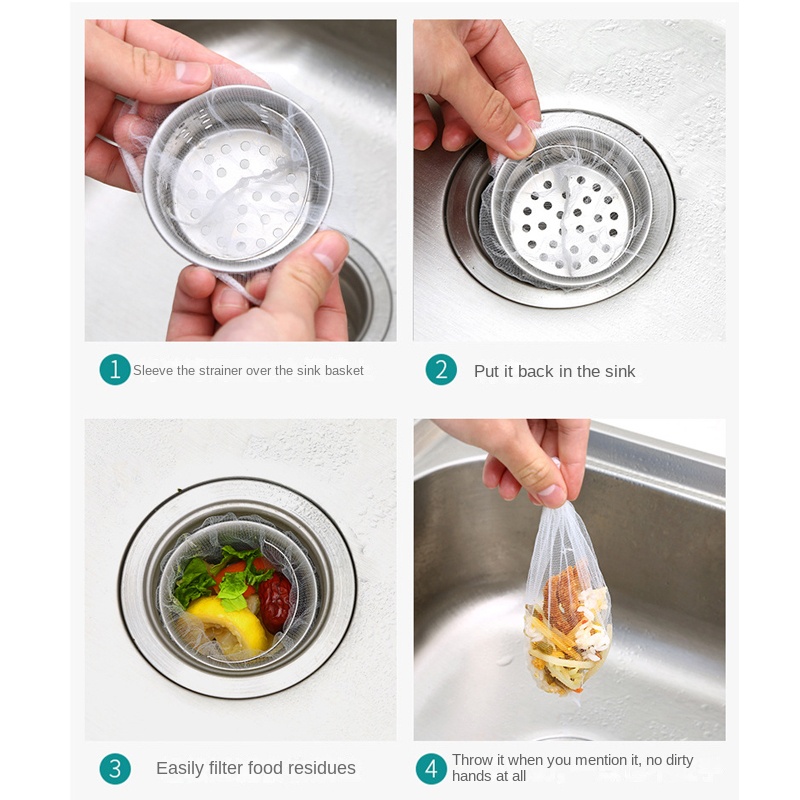 1 Sleeve the strainer over the sink basket

2 Put it back in the sink

3 Easily filter food residues

4 Throw it when you mention it, no dirty hands at all