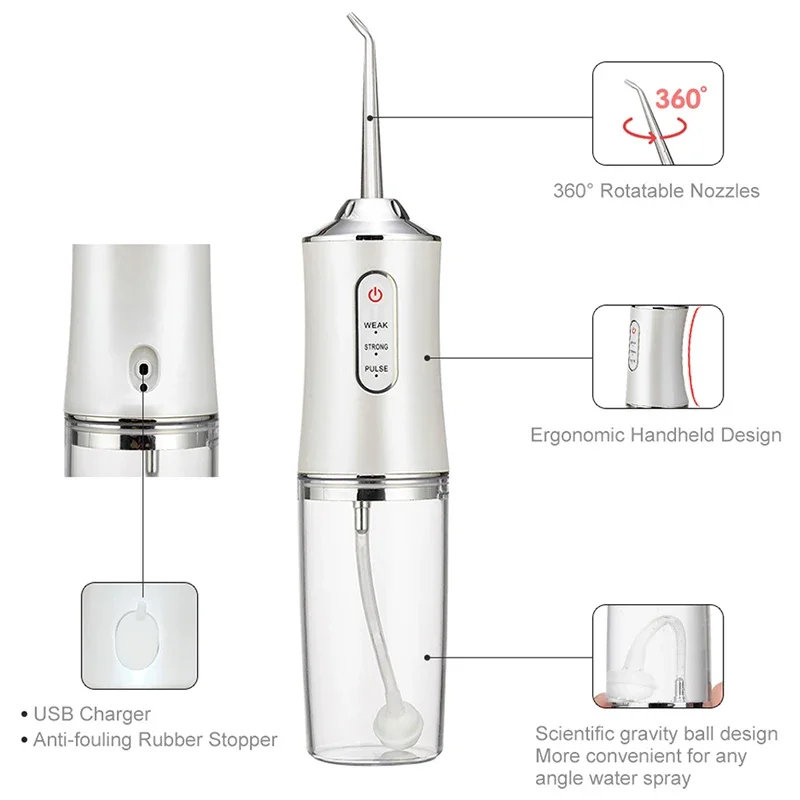 360°

360° Rotatable Nozzles

WEAK
STRONG
PULSE

Ergonomic Handheld Design

• USB Charger
• Anti-fouling Rubber Stopper

Scientific gravity ball design
More convenient for any angle water spray