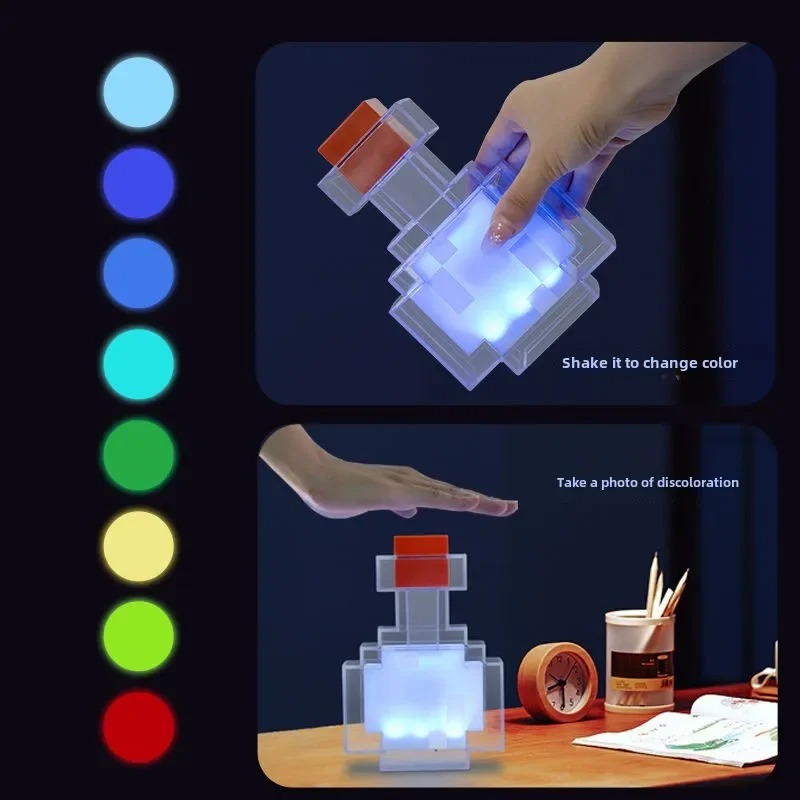 Shake it to change color

Take a photo of discoloration