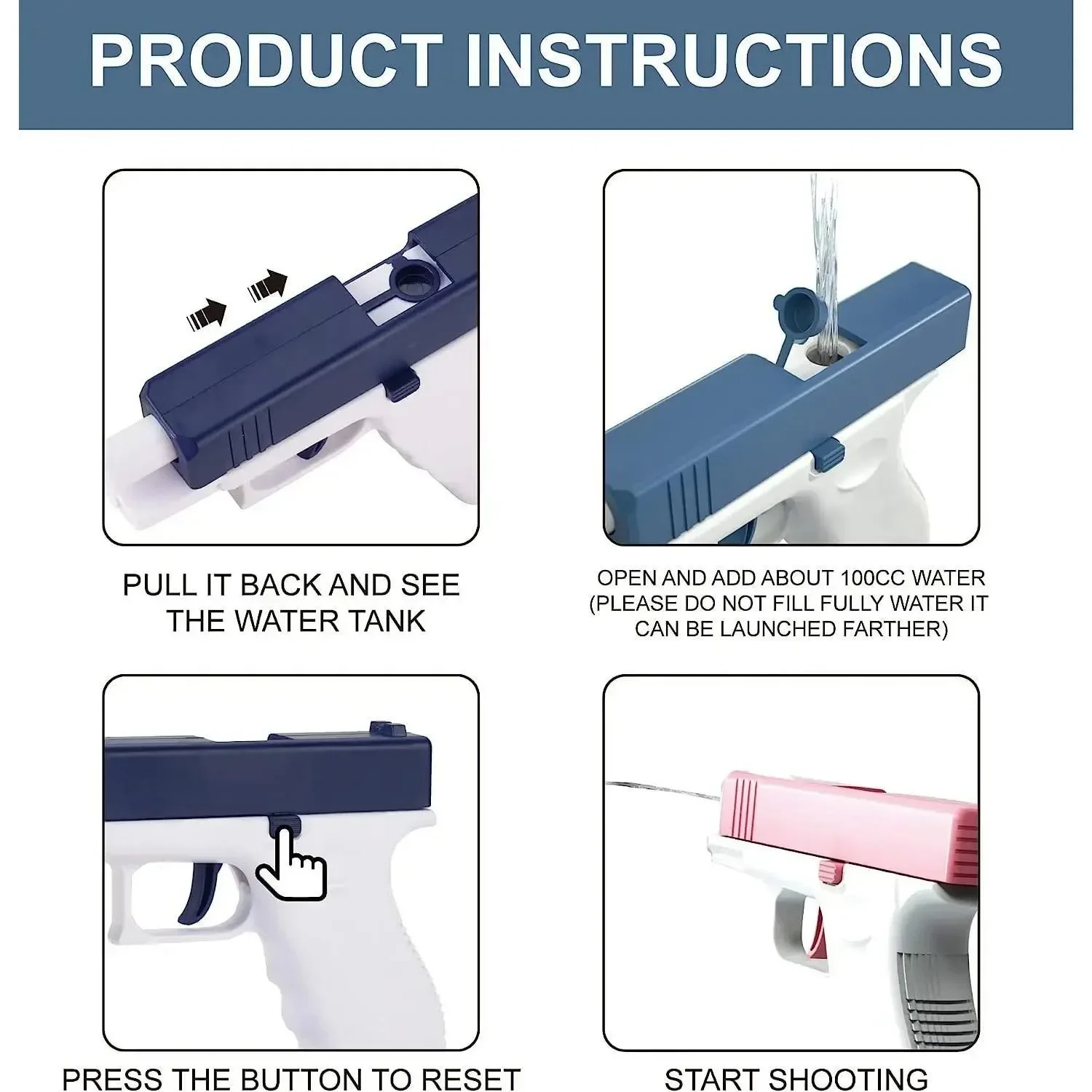 PRODUCT INSTRUCTIONS

PULL IT BACK AND SEE THE WATER TANK

OPEN AND ADD ABOUT 100CC WATER (PLEASE DO NOT FILL FULLY WATER IT CAN BE LAUNCHED FARTHER)

PRESS THE BUTTON TO RESET

START SHOOTING