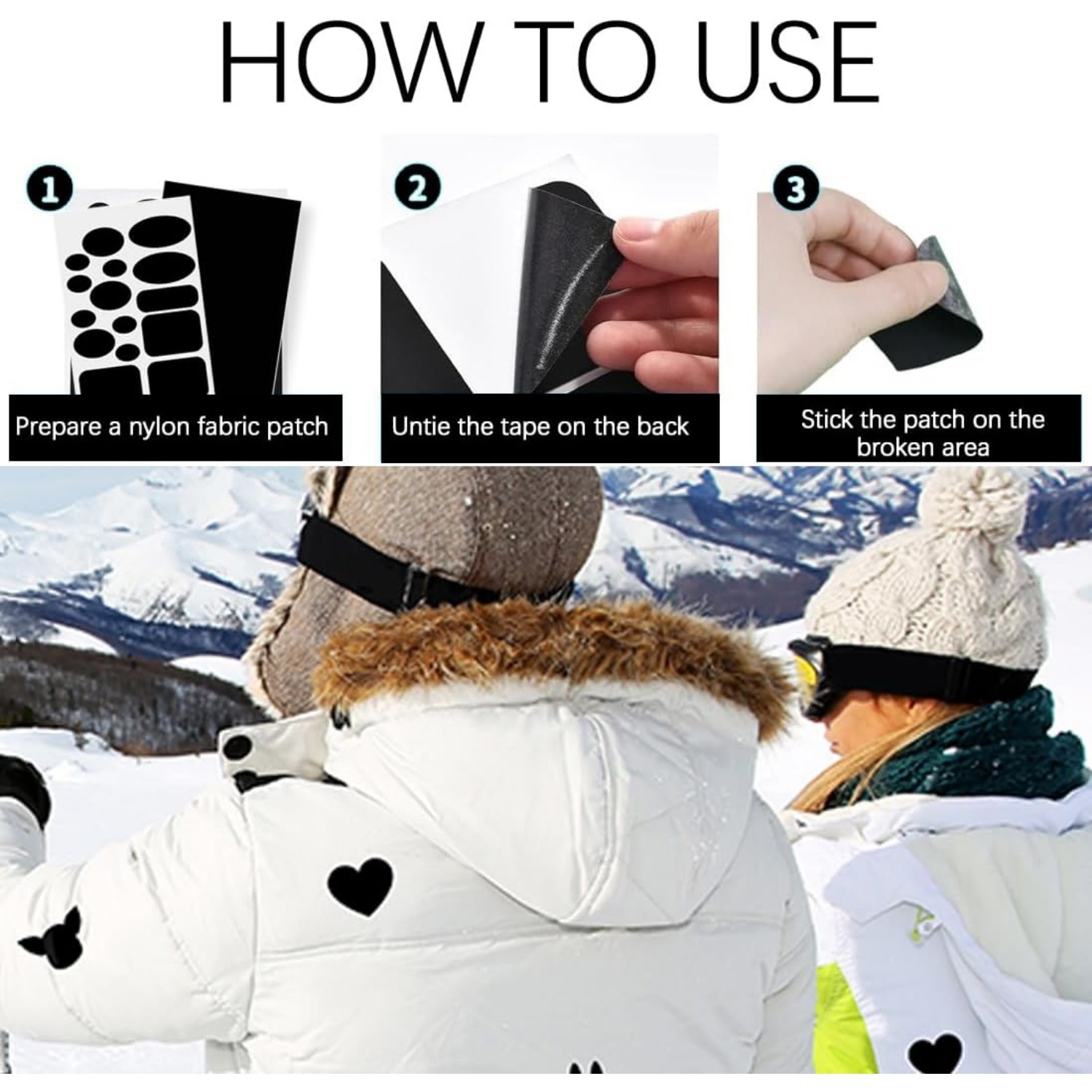 HOW TO USE

1

Prepare a nylon fabric patch

2

Untie the tape on the back

3

Stick the patch on the broken area