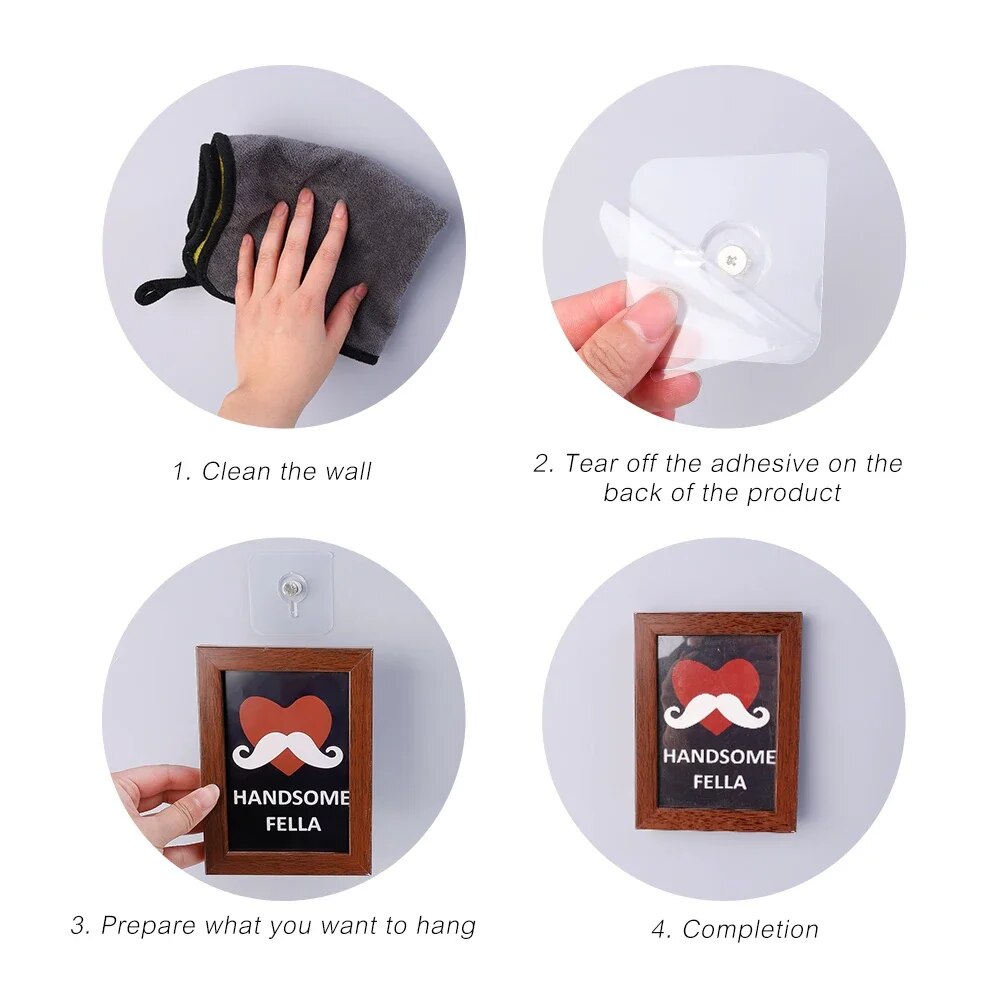 1. Clean the wall

2. Tear off the adhesive on the back of the product

HANDSOME FELLA

3. Prepare what you want to hang

HANDSOME FELLA

4. Completion