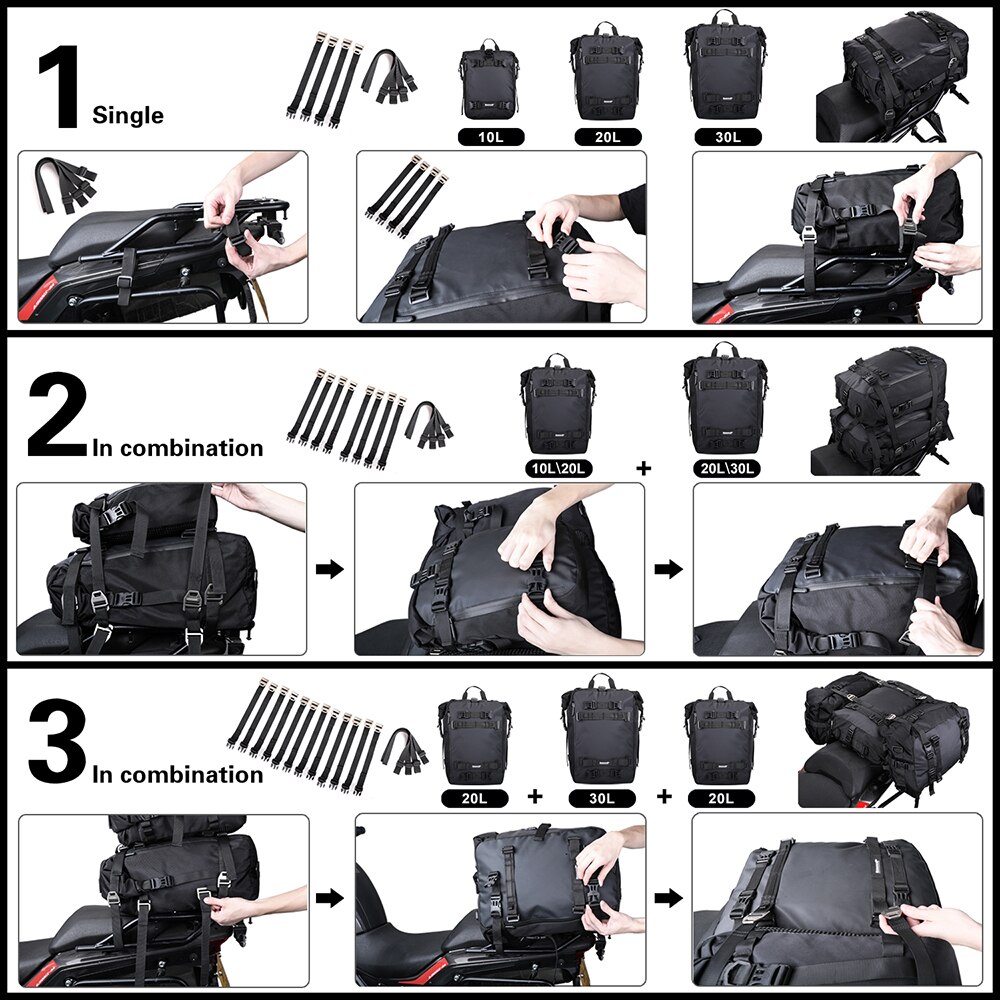 1 Single

10L

20L

30L

2 In combination

10L\20L

+

20L\30L

3 In combination

20L

+

30L

+

20L