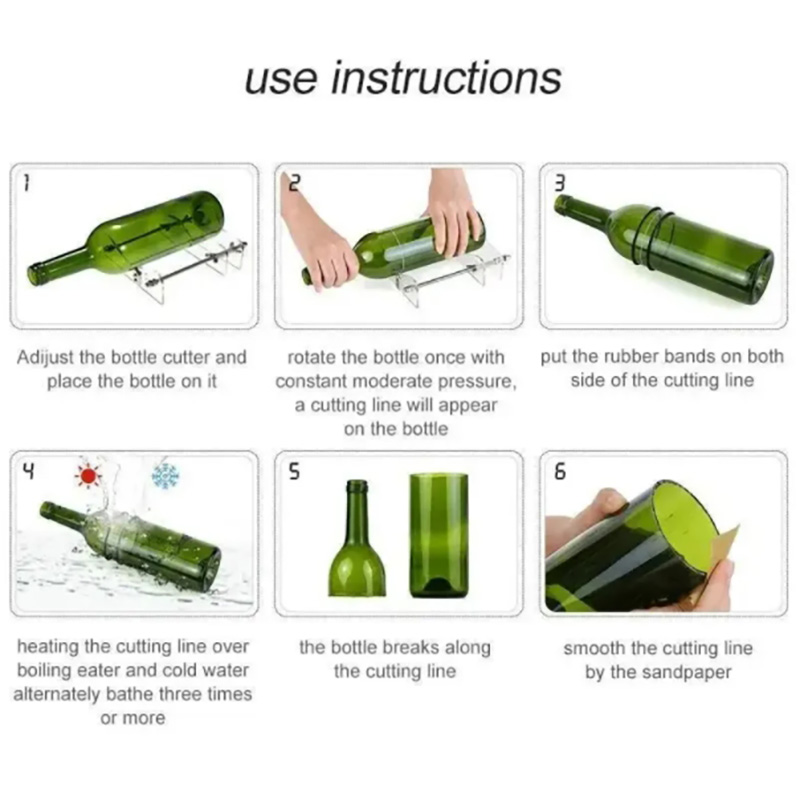 use instructions

1

Adijust the bottle cutter and place the bottle on it

2

rotate the bottle once with constant moderate pressure, a cutting line will appear on the bottle

3

put the rubber bands on both side of the cutting line

4

heating the cutting line over boiling eater and cold water alternately bathe three times or more

5

the bottle breaks along the cutting line

6

smooth the cutting line by the sandpaper