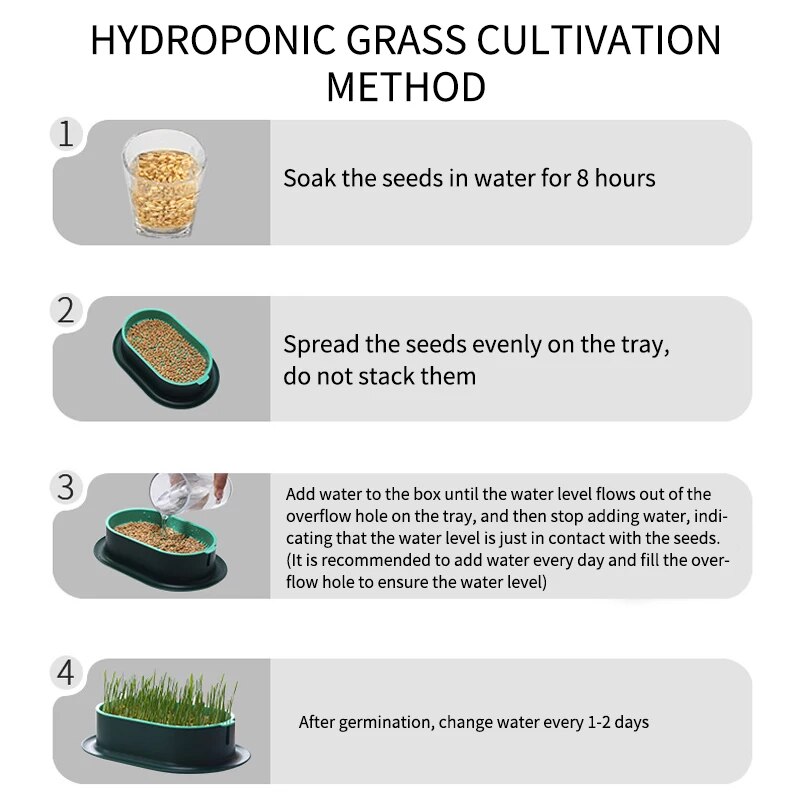 HYDROPONIC GRASS CULTIVATION METHOD

1

Soak the seeds in water for 8 hours

2

Spread the seeds evenly on the tray, do not stack them

3

Add water to the box until the water level flows out of the overflow hole on the tray, and then stop adding water, indicating that the water level is just in contact with the seeds. (It is recommended to add water every day and fill the overflow hole to ensure the water level)

4

After germination, change water every 1-2 days