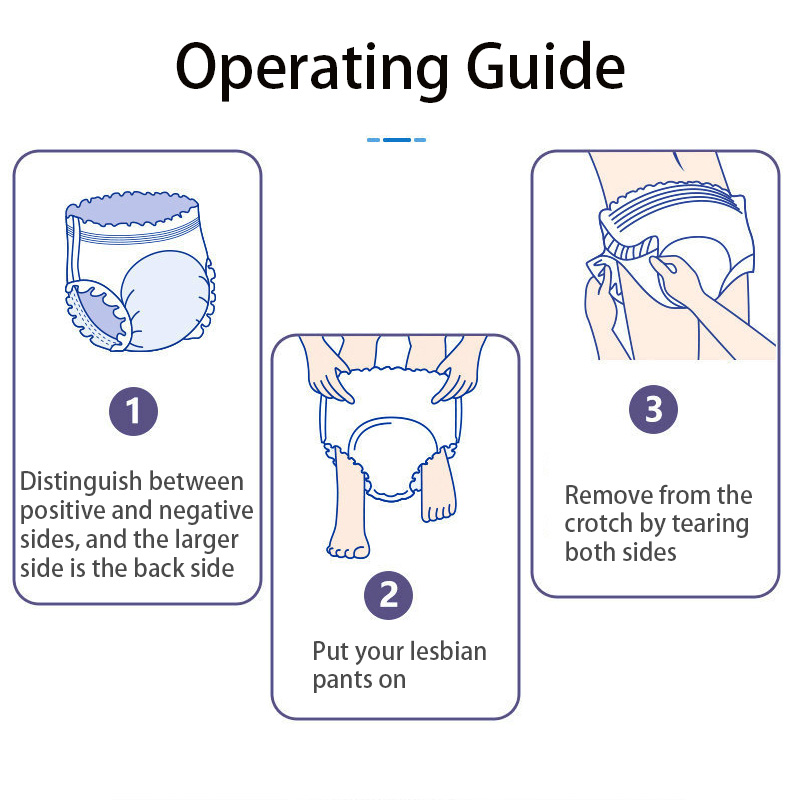 Operating Guide

1

Distinguish between positive and negative sides, and the larger side is the back side

2

Put your lesbian pants on

3

Remove from the crotch by tearing both sides