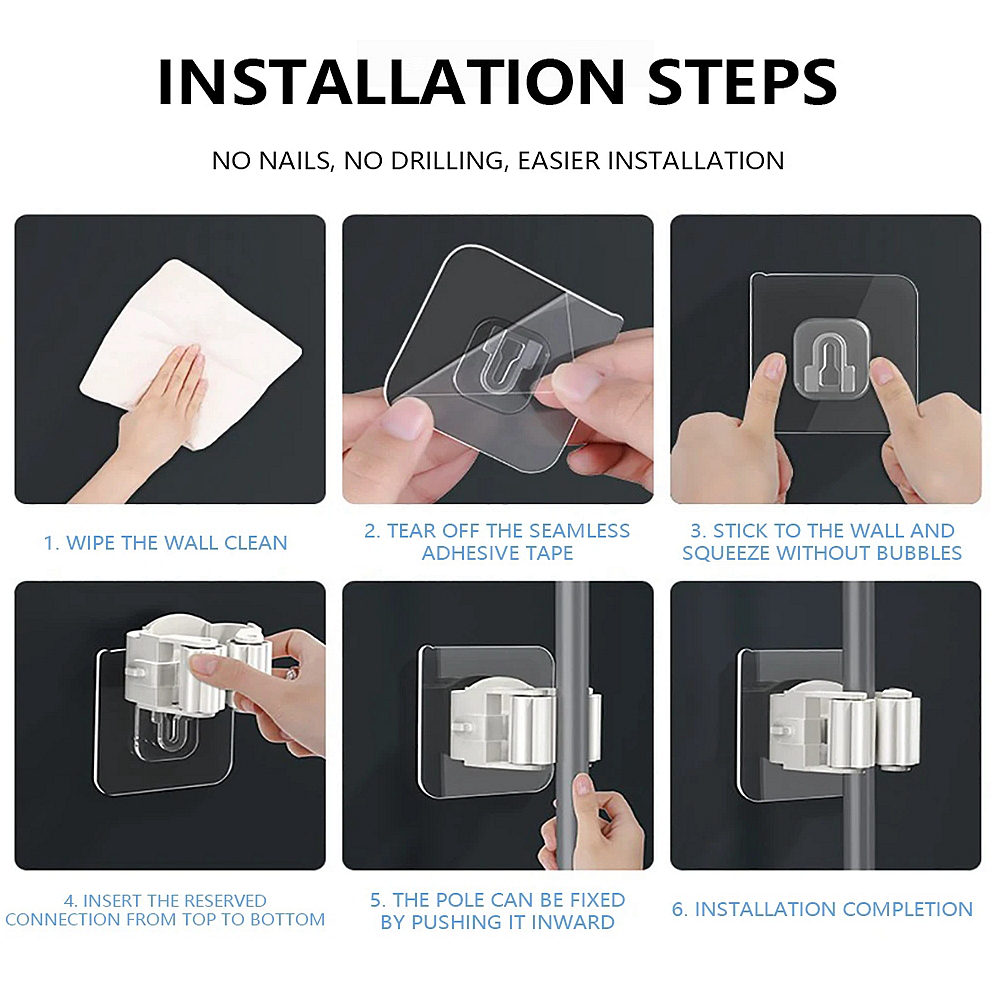 INSTALLATION STEPS

NO NAILS, NO DRILLING, EASIER INSTALLATION

1. WIPE THE WALL CLEAN

2. TEAR OFF THE SEAMLESS ADHESIVE TAPE

3. STICK TO THE WALL AND SQUEEZE WITHOUT BUBBLES

4. INSERT THE RESERVED CONNECTION FROM TOP TO BOTTOM

5. THE POLE CAN BE FIXED BY PUSHING IT INWARD

6. INSTALLATION COMPLETION