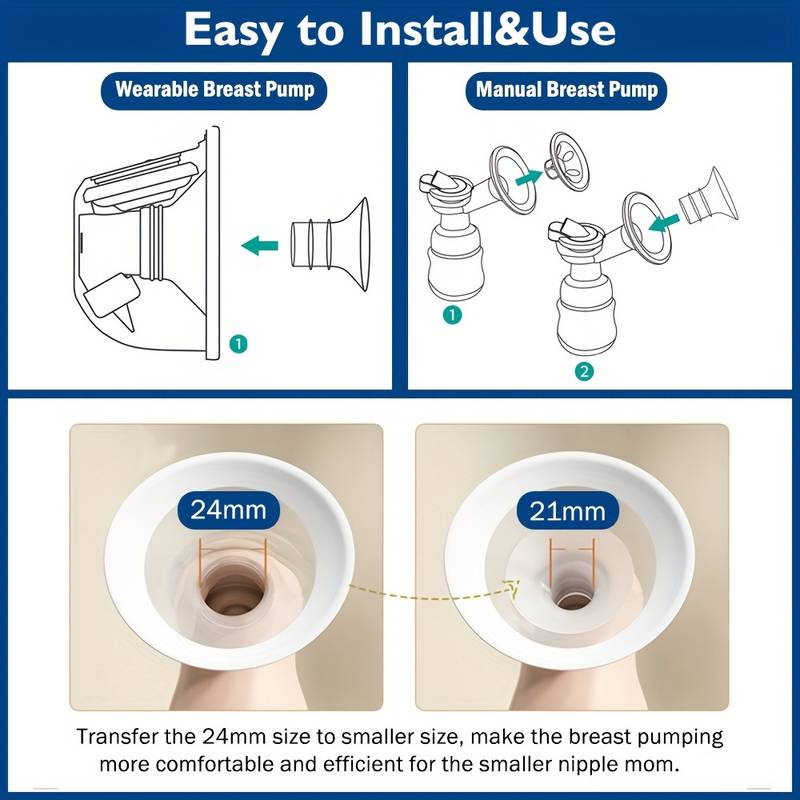 Easy to Install&Use

Wearable Breast Pump

1

Manual Breast Pump

1

2

24mm

21mm

Transfer the 24mm size to smaller size, make the breast pumping more comfortable and efficient for the smaller nipple mom.