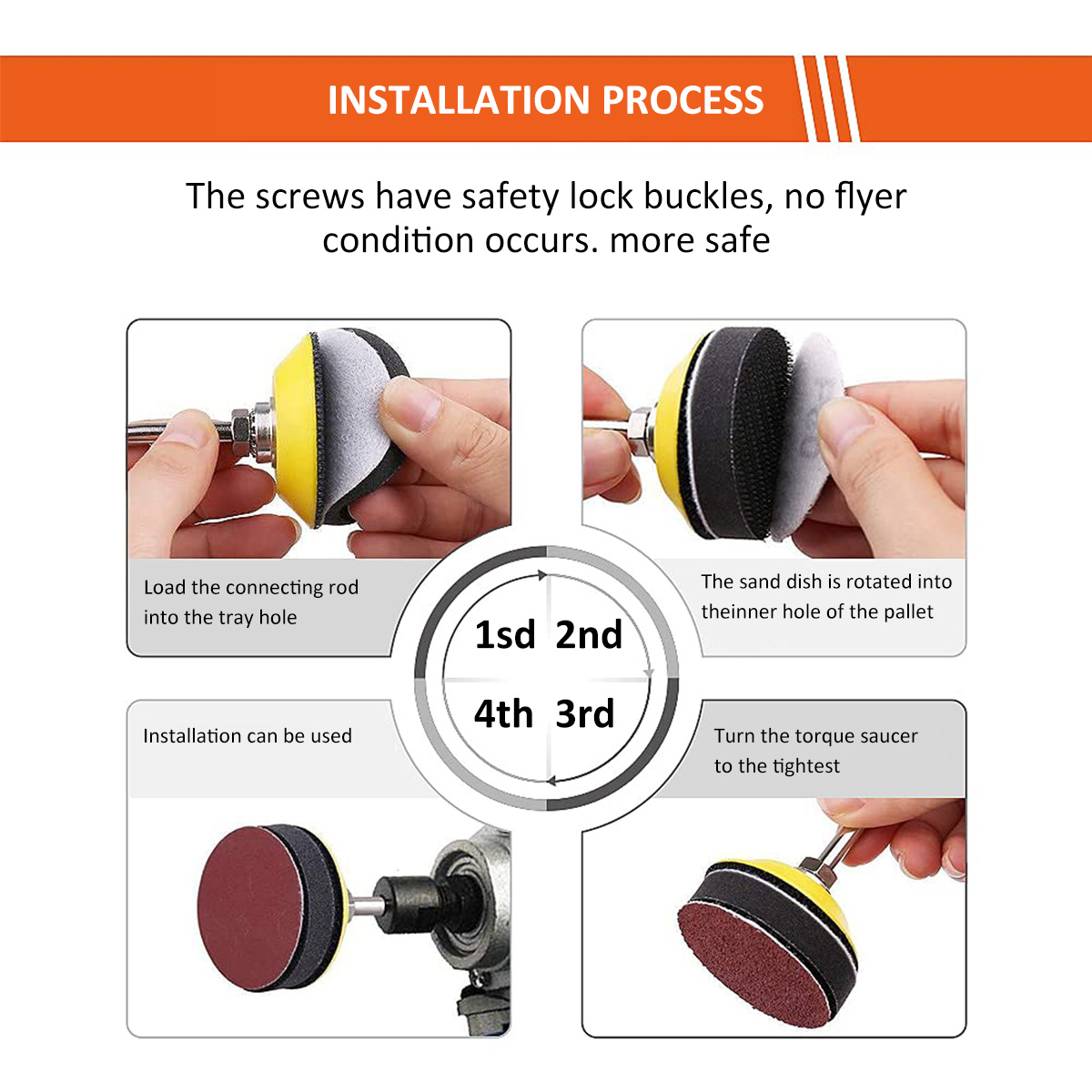 INSTALLATION PROCESS

The screws have safety lock buckles, no flyer condition occurs. more safe

Load the connecting rod into the tray hole

The sand dish is rotated into theinner hole of the pallet

1sd 2nd

4th 3rd

Installation can be used

Turn the torque saucer to the tightest