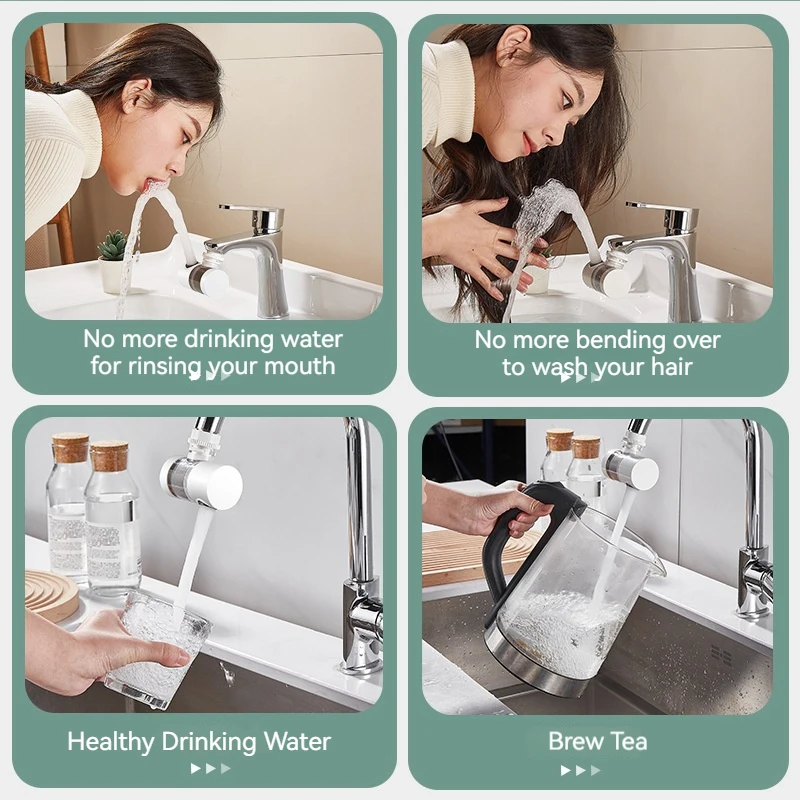 No more drinking water for rinsing your mouth

No more bending over to wash your hair

Healthy Drinking Water

Brew Tea