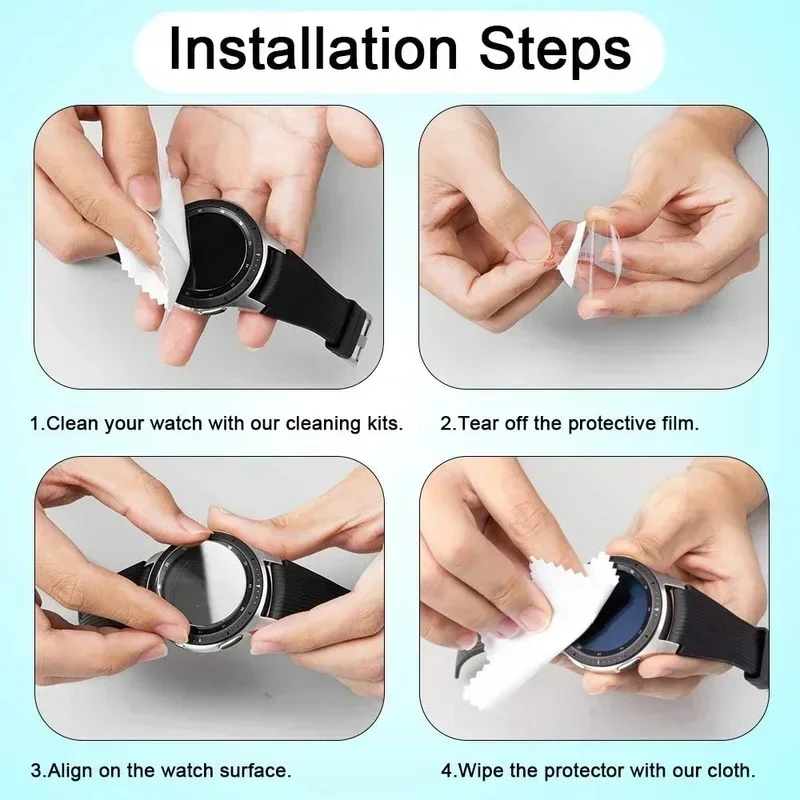 Installation Steps

1.Clean your watch with our cleaning kits.

2.Tear off the protective film.

3.Align on the watch surface.

4.Wipe the protector with our cloth.