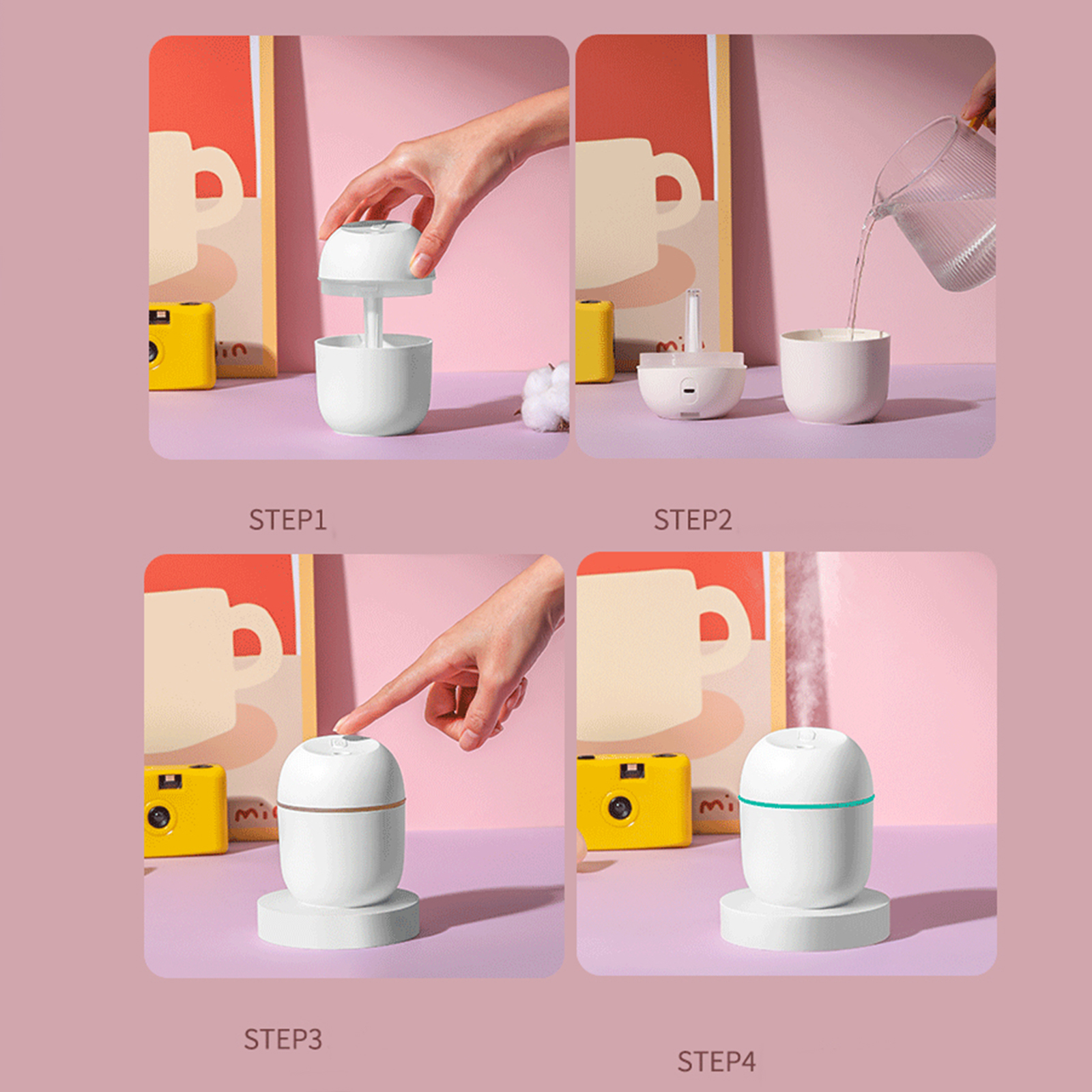 STEP1

STEP2

STEP3

STEP4