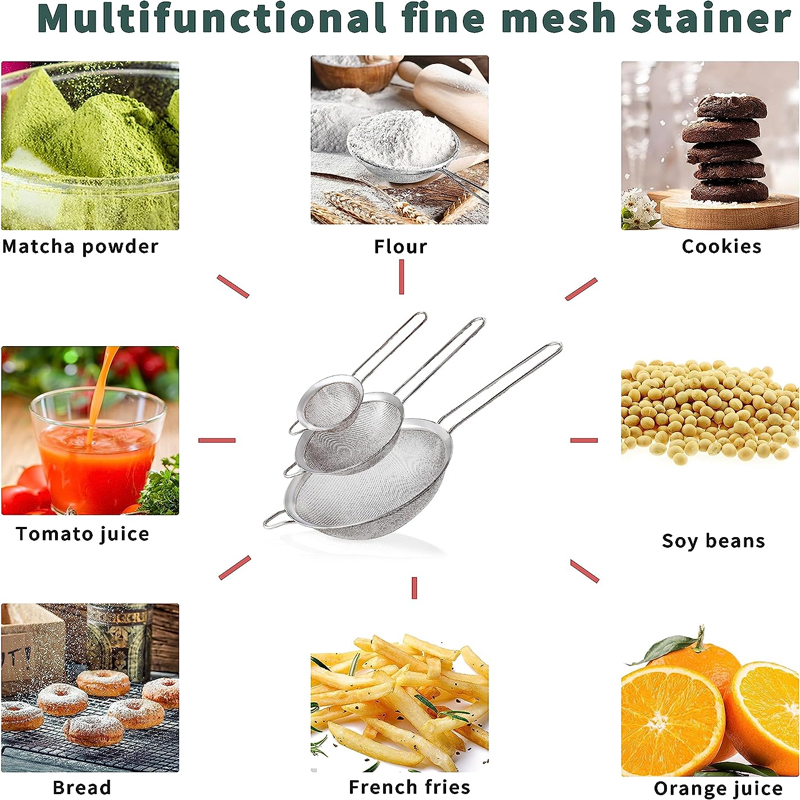 Multifunctional fine mesh stainer

Matcha powder

Flour

Cookies

Tomato juice

Soy beans

Bread

French fries

Orange juice