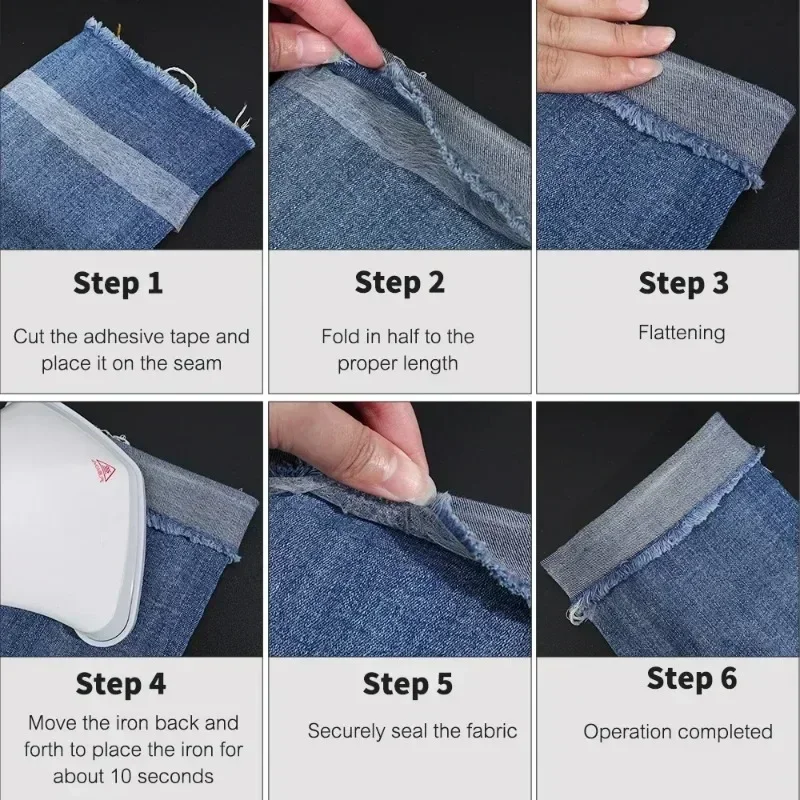 Step 1

Cut the adhesive tape and place it on the seam

Step 2

Fold in half to the proper length

Step 3

Flattening

Step 4

Move the iron back and forth to place the iron for about 10 seconds

Step 5

Securely seal the fabric

Step 6

Operation completed