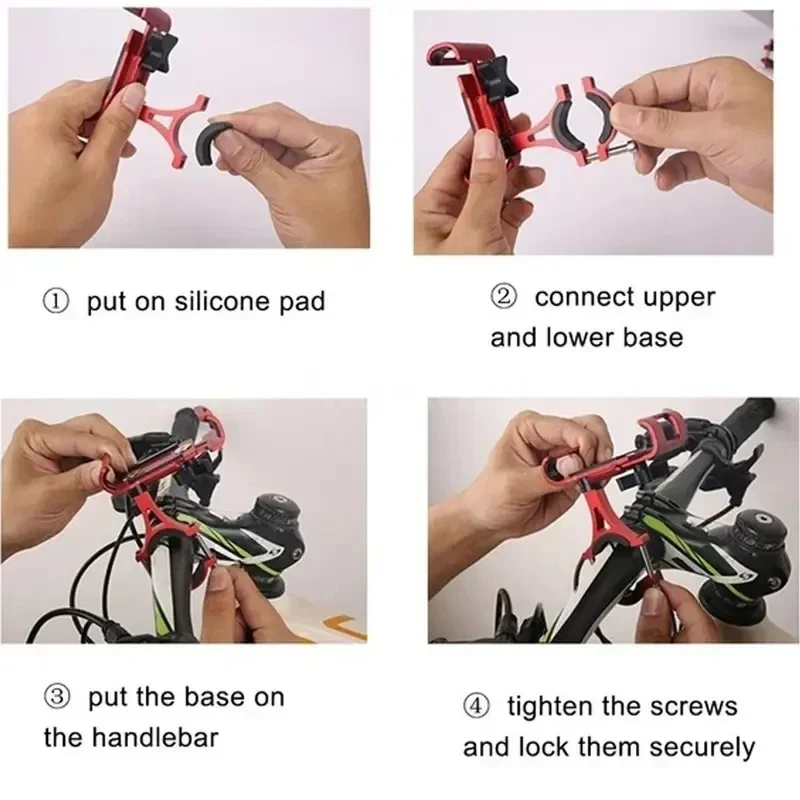 ① put on silicone pad

② connect upper and lower base

③ put the base on the handlebar

④ tighten the screws and lock them securely