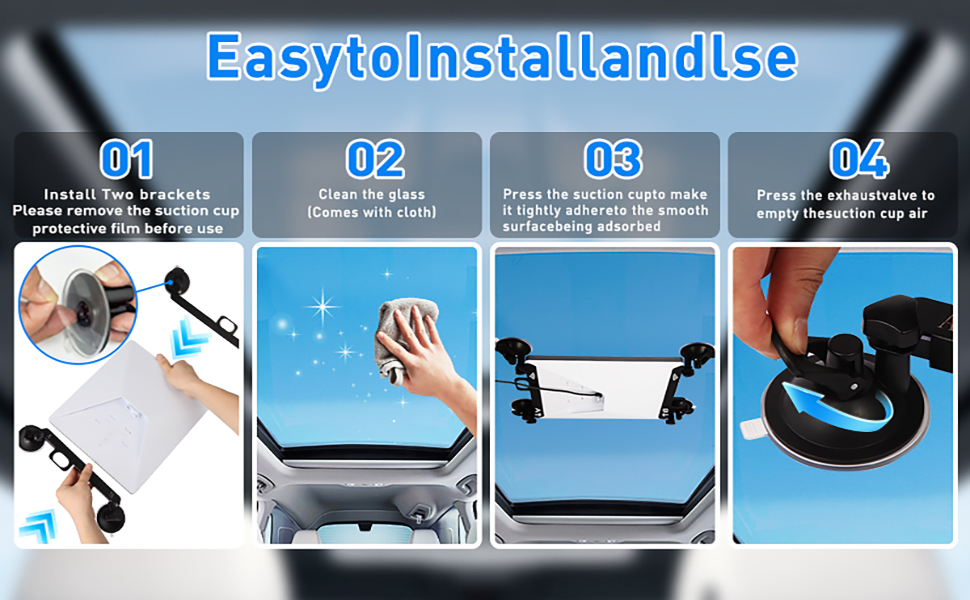 EasytoInstallandlse

01
Install Two brackets
Please remove the suction cup protective film before use

02
Clean the glass
(Comes with cloth)

03
Press the suction cupto make it tightly adhereto the smooth surfacebeing adsorbed

04
Press the exhaustvalve to empty thesuction cup air