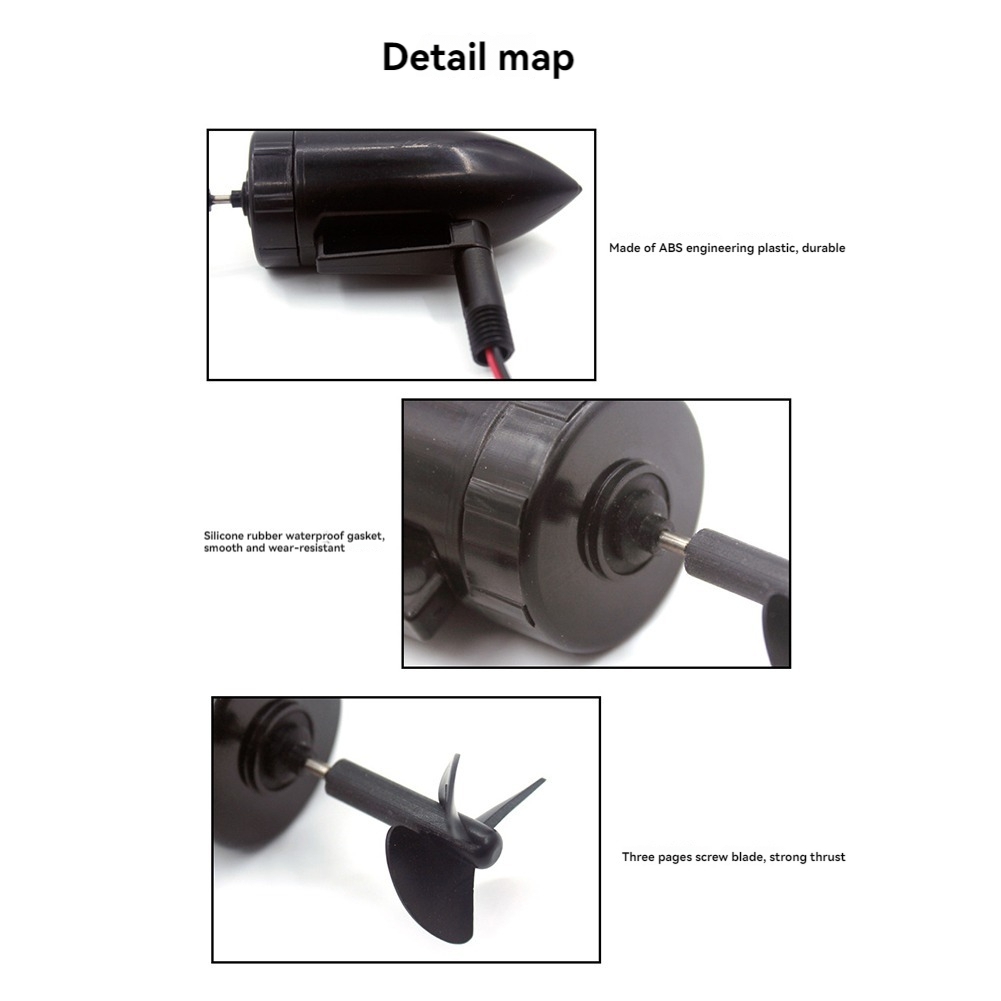 Detail map

Made of ABS engineering plastic, durable

Silicone rubber waterproof gasket, smooth and wear-resistant

Three pages screw blade, strong thrust