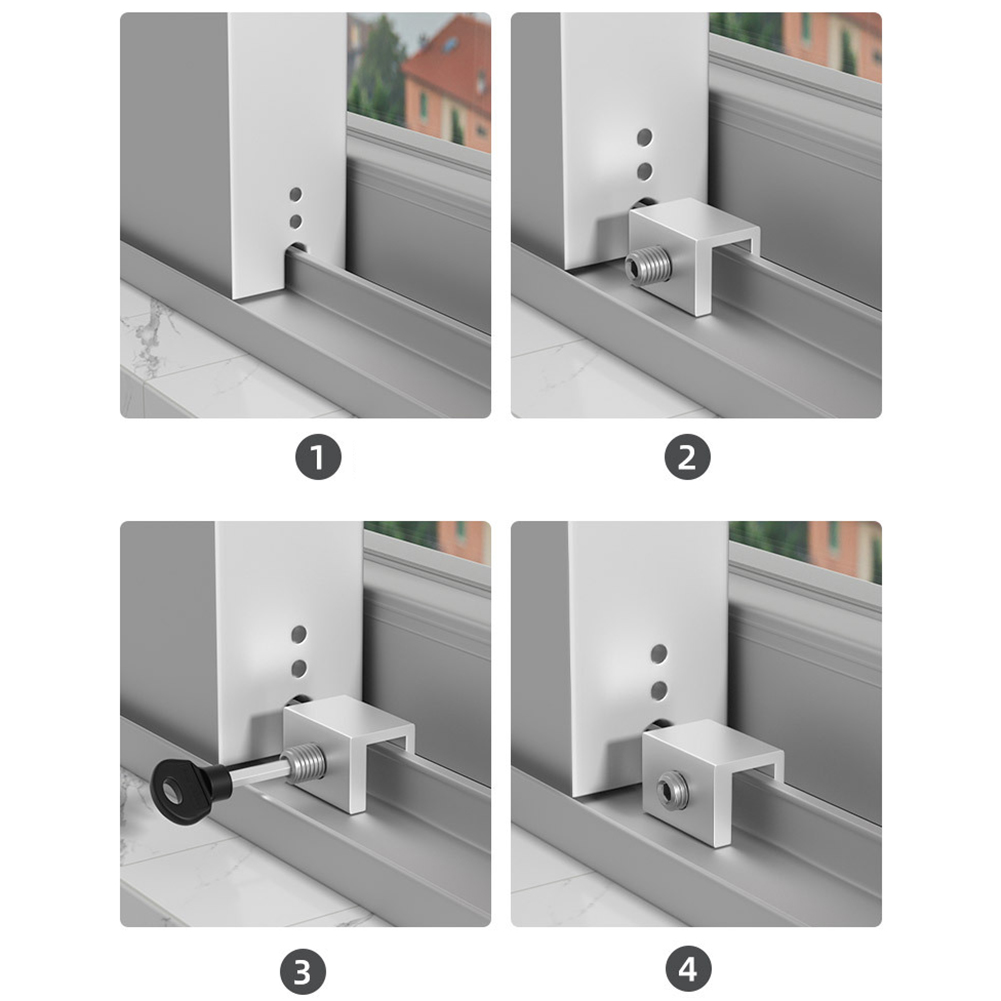 1

2

3

4