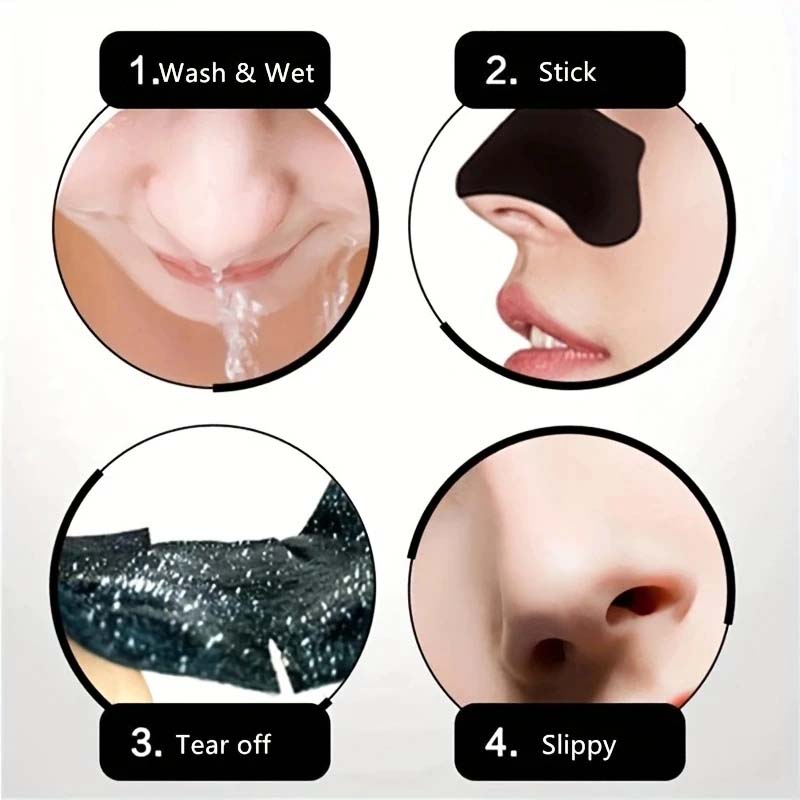 1.Wash & Wet

2. Stick

3. Tear off

4. Slippy