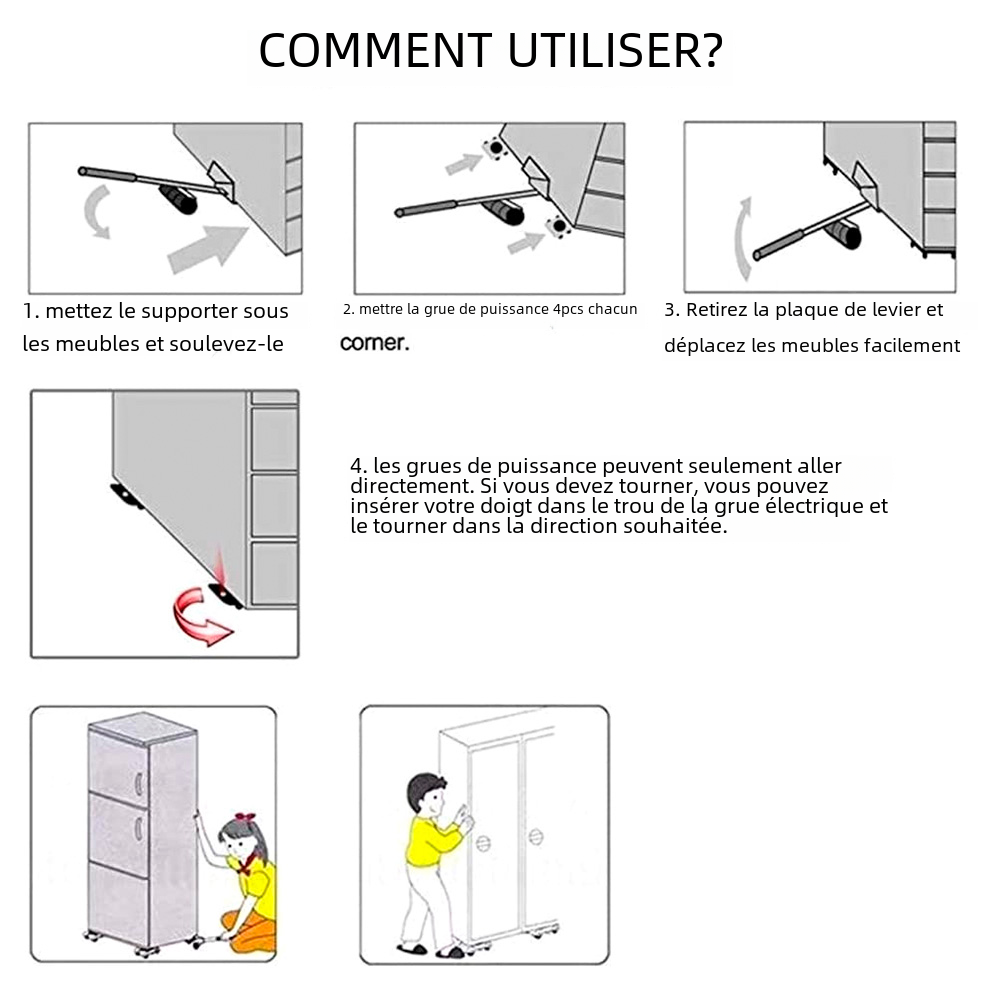 COMMENT UTILISER?

1. mettez le supporter sous les meubles et soulevez-le

2. mettre la grue de puissance 4pcs chacun corner.

3. Retirez la plaque de levier et déplacez les meubles facilement

4. les grues de puissance peuvent seulement aller directement. Si vous devez tourner, vous pouvez insérer votre doigt dans le trou de la grue électrique et le tourner dans la direction souhaitée.