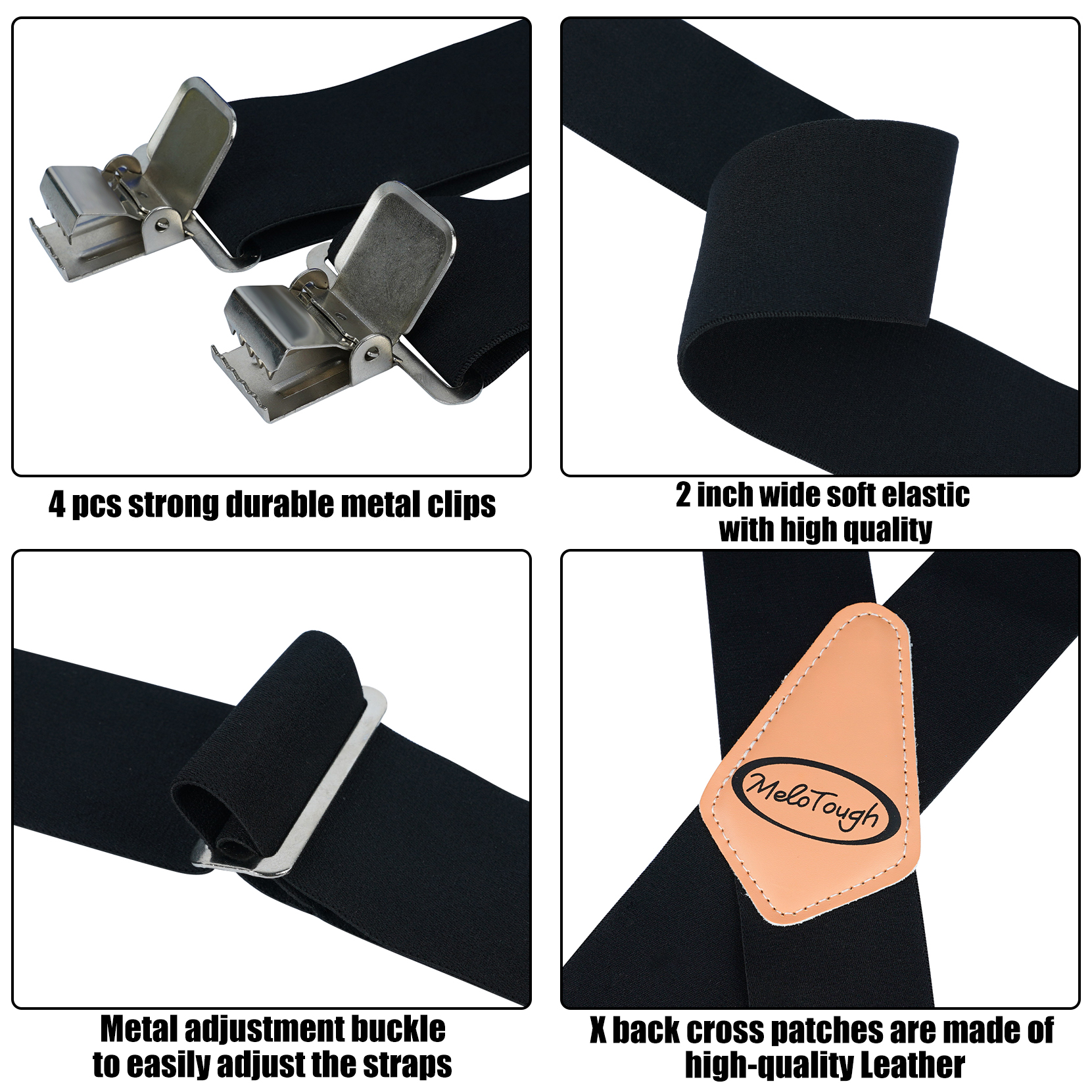 4 pcs strong durable metal clips

2 inch wide soft elastic with high quality

Metal adjustment buckle to easily adjust the straps

MeloTough

X back cross patches are made of high-quality Leather