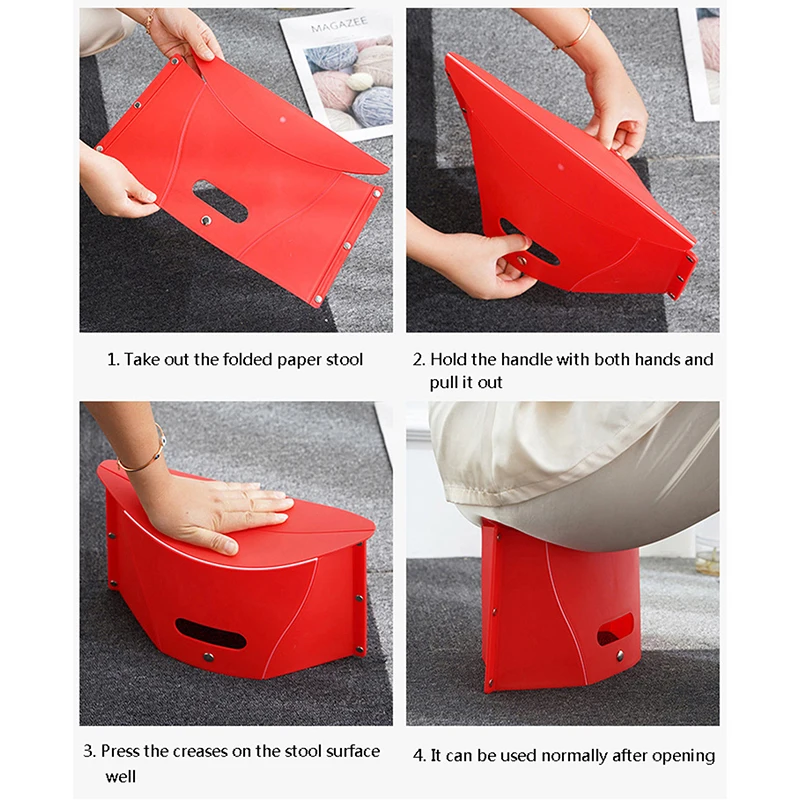 MAGAZEE

1. Take out the folded paper stool

2. Hold the handle with both hands and pull it out

3. Press the creases on the stool surface well

4. It can be used normally after opening