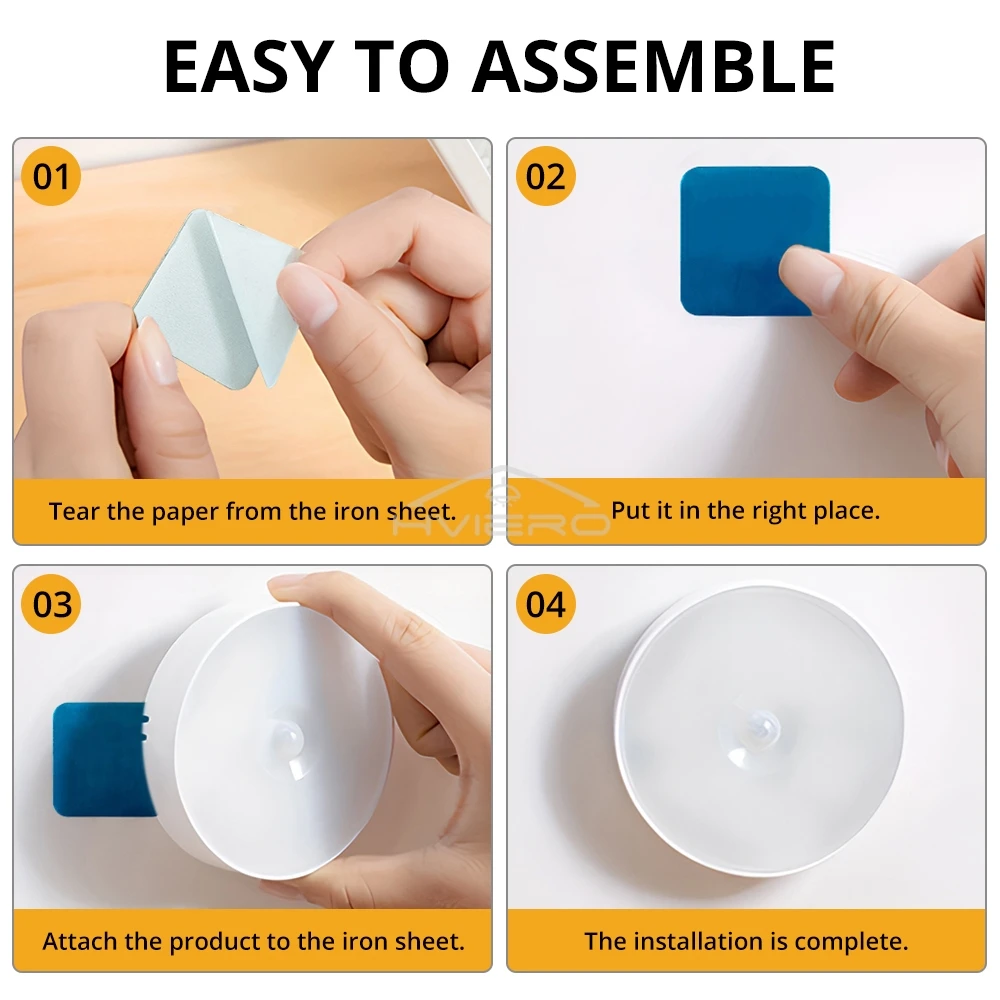 EASY TO ASSEMBLE

01

Tear the paper from the iron sheet.

02

Put it in the right place.

HVIERO

03

Attach the product to the iron sheet.

04

The installation is complete.