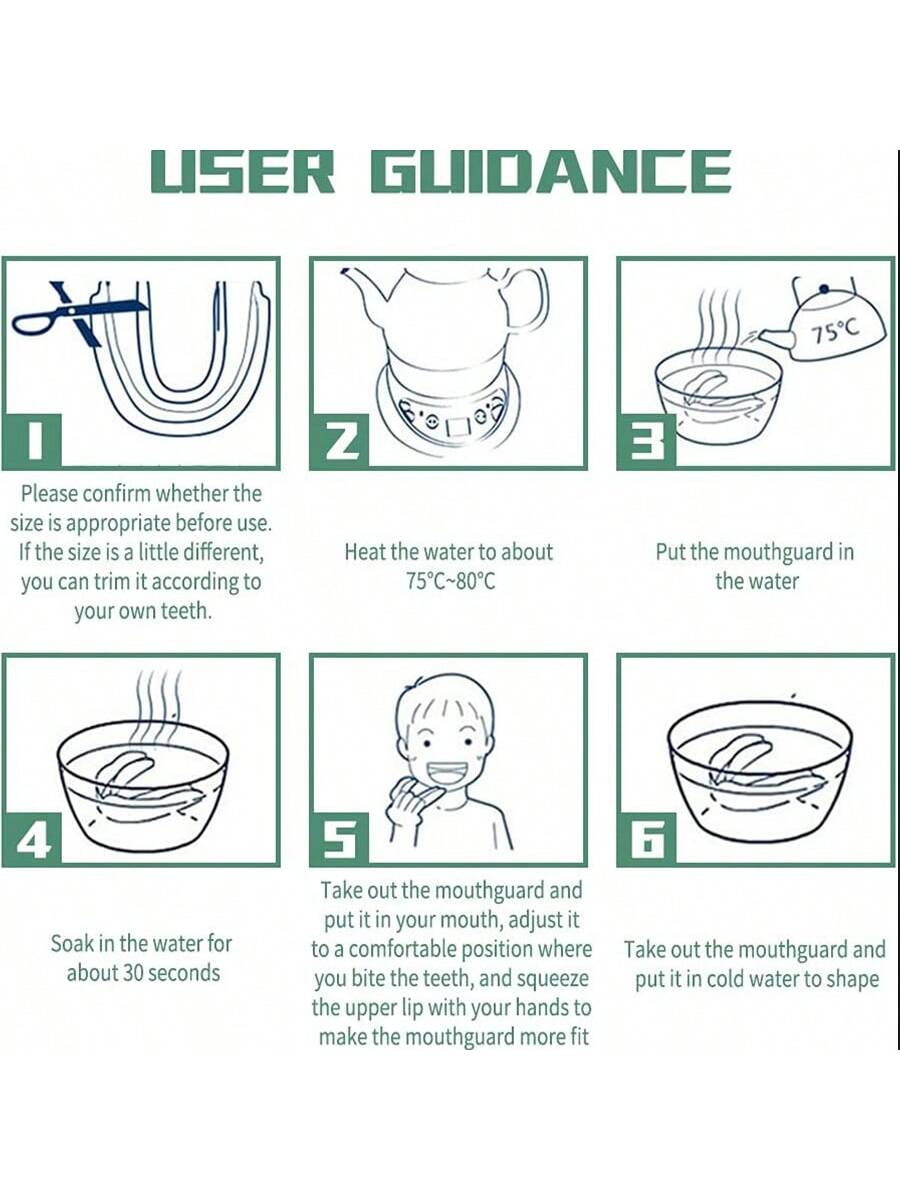 USER GUIDANCE

1

Please confirm whether the size is appropriate before use. If the size is a little different, you can trim it according to your own teeth.

2

Heat the water to about 75°C~80°C

75°C

3

Put the mouthguard in the water

4

Soak in the water for about 30 seconds

5

Take out the mouthguard and put it in your mouth, adjust it to a comfortable position where you bite the teeth, and squeeze the upper lip with your hands to make the mouthguard more fit

6

Take out the mouthguard and put it in cold water to shape