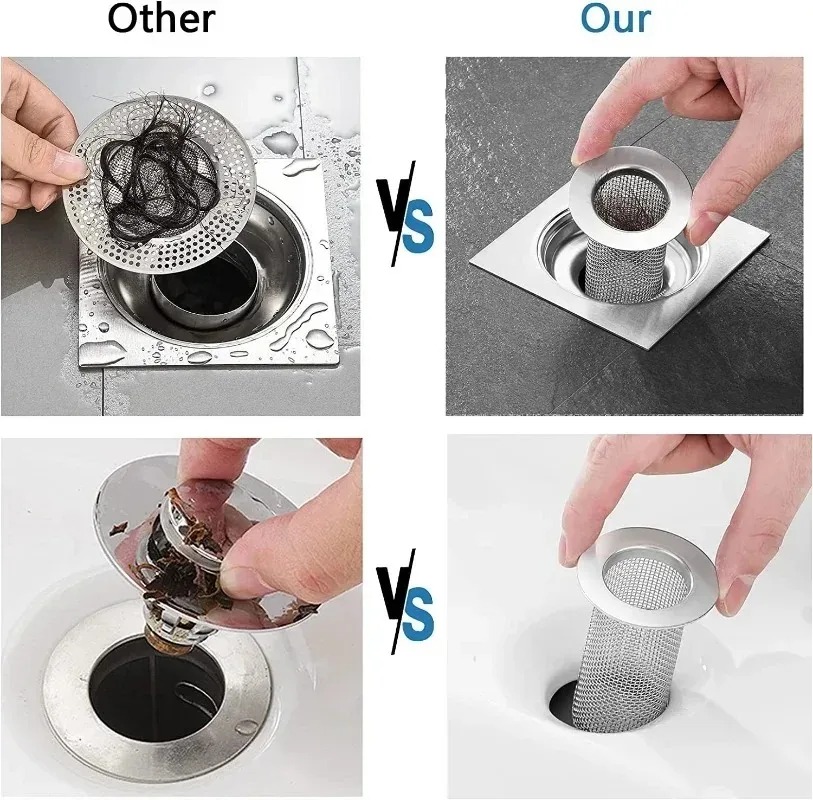 Other

Our

VS

VS