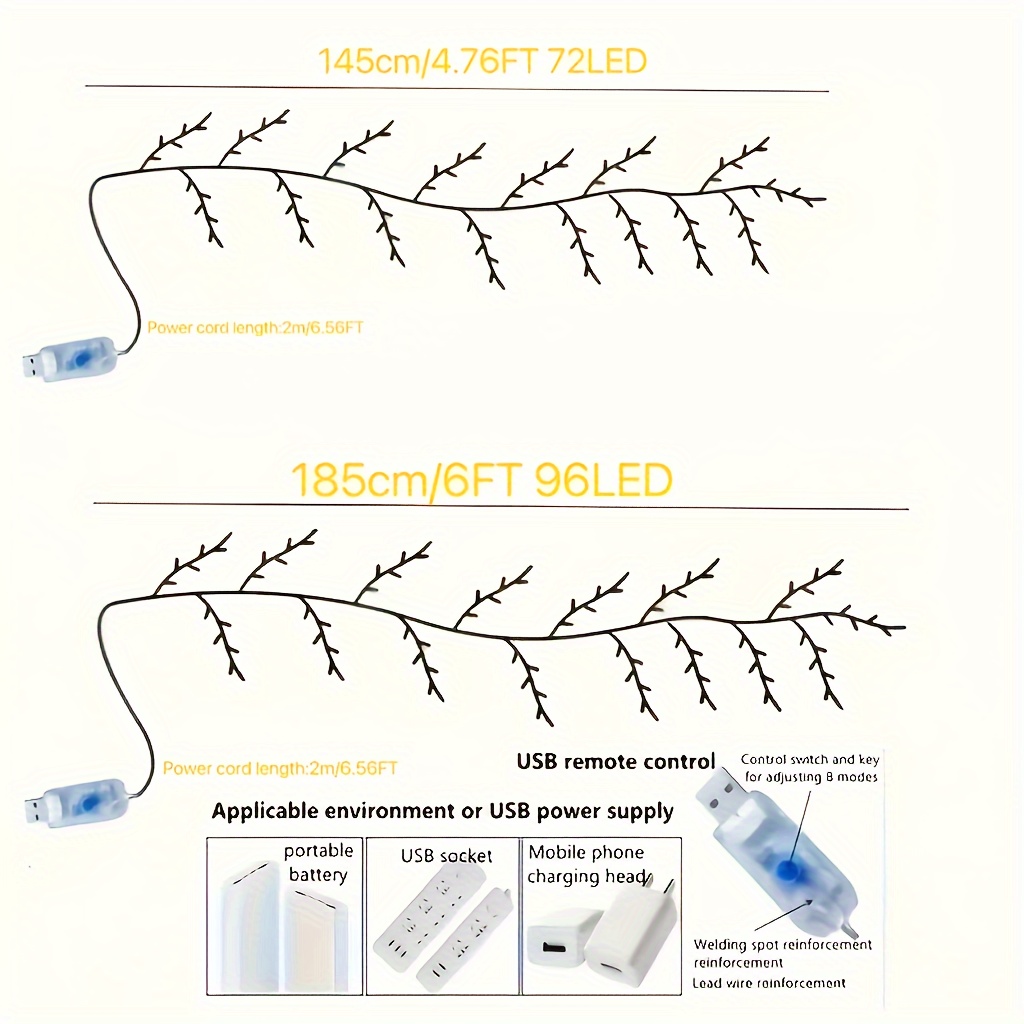 145cm/4.76FT 72LED

Power cord length:2m/6.56FT

185cm/6FT 96LED

Power cord length:2m/6.56FT

USB remote control

Control switch and key for adjusting 8 modes

Applicable environment or USB power supply

portable battery

USB socket

Mobile phone charging head

Welding spot reinforcement reinforcement

Lead wire reinforcement