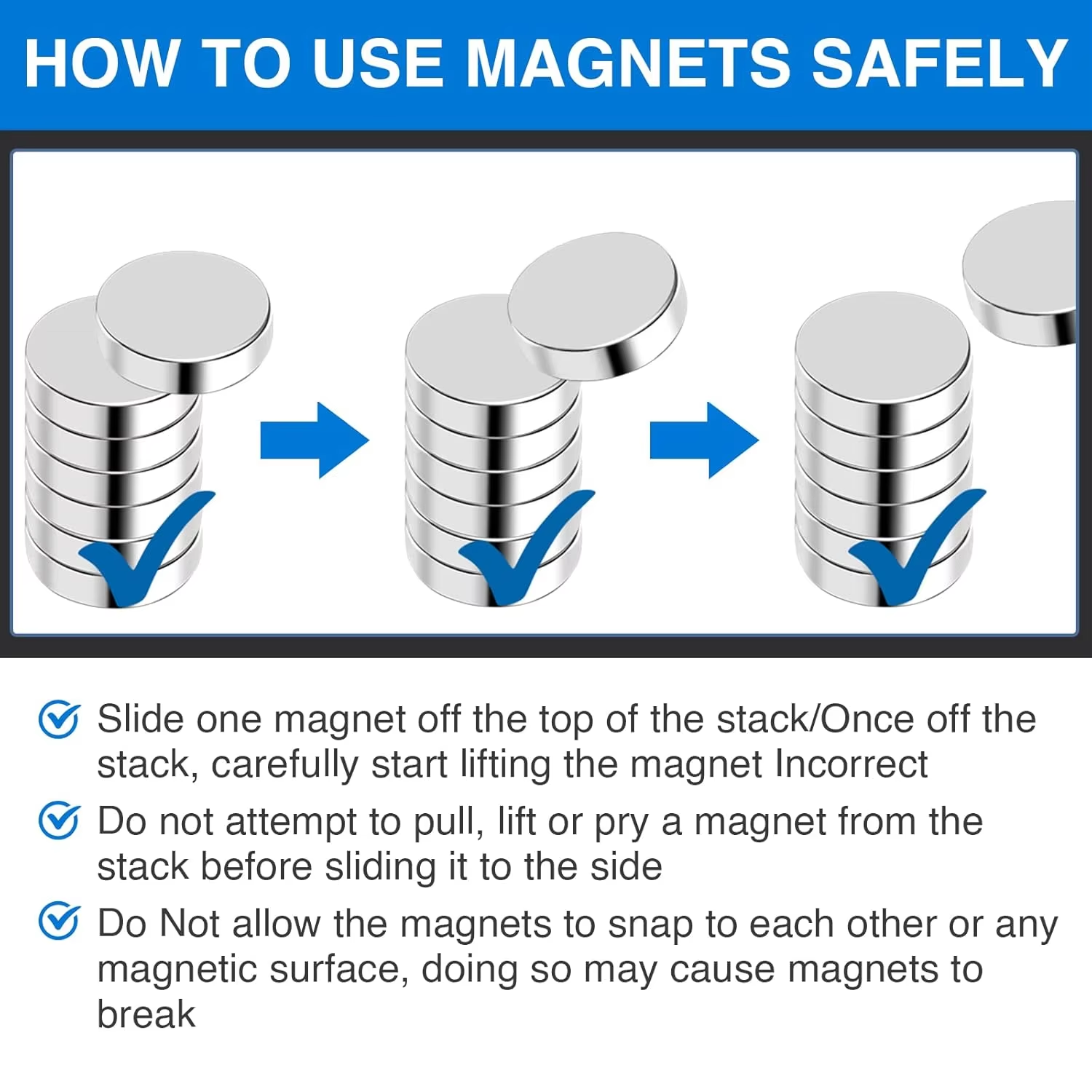 HOW TO USE MAGNETS SAFELY

Slide one magnet off the top of the stack/Once off the stack, carefully start lifting the magnet Incorrect

Do not attempt to pull, lift or pry a magnet from the stack before sliding it to the side

Do Not allow the magnets to snap to each other or any magnetic surface, doing so may cause magnets to break