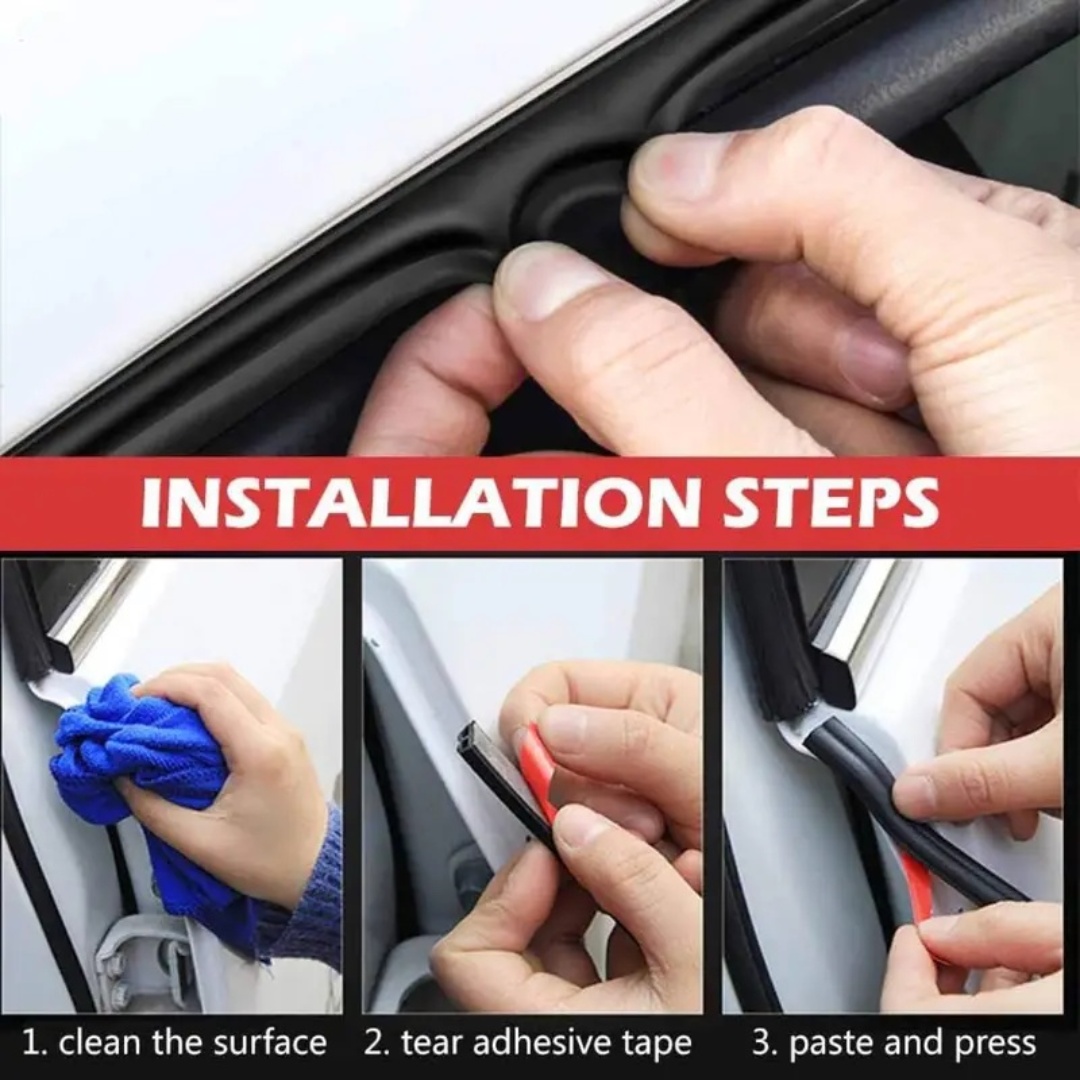 INSTALLATION STEPS

1. clean the surface

2. tear adhesive tape

3. paste and press