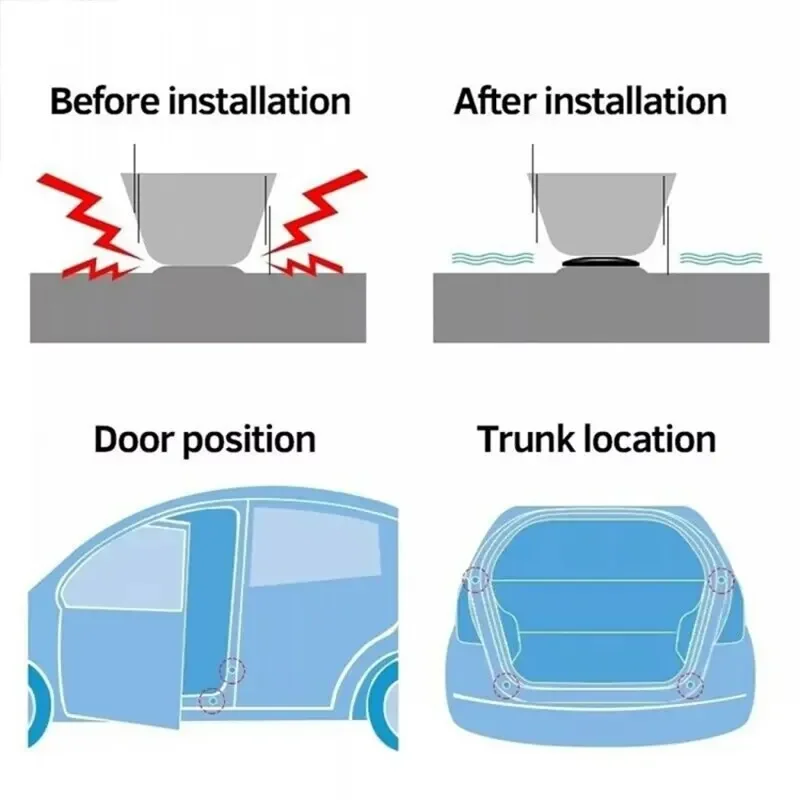 Before installation

After installation

Door position

Trunk location