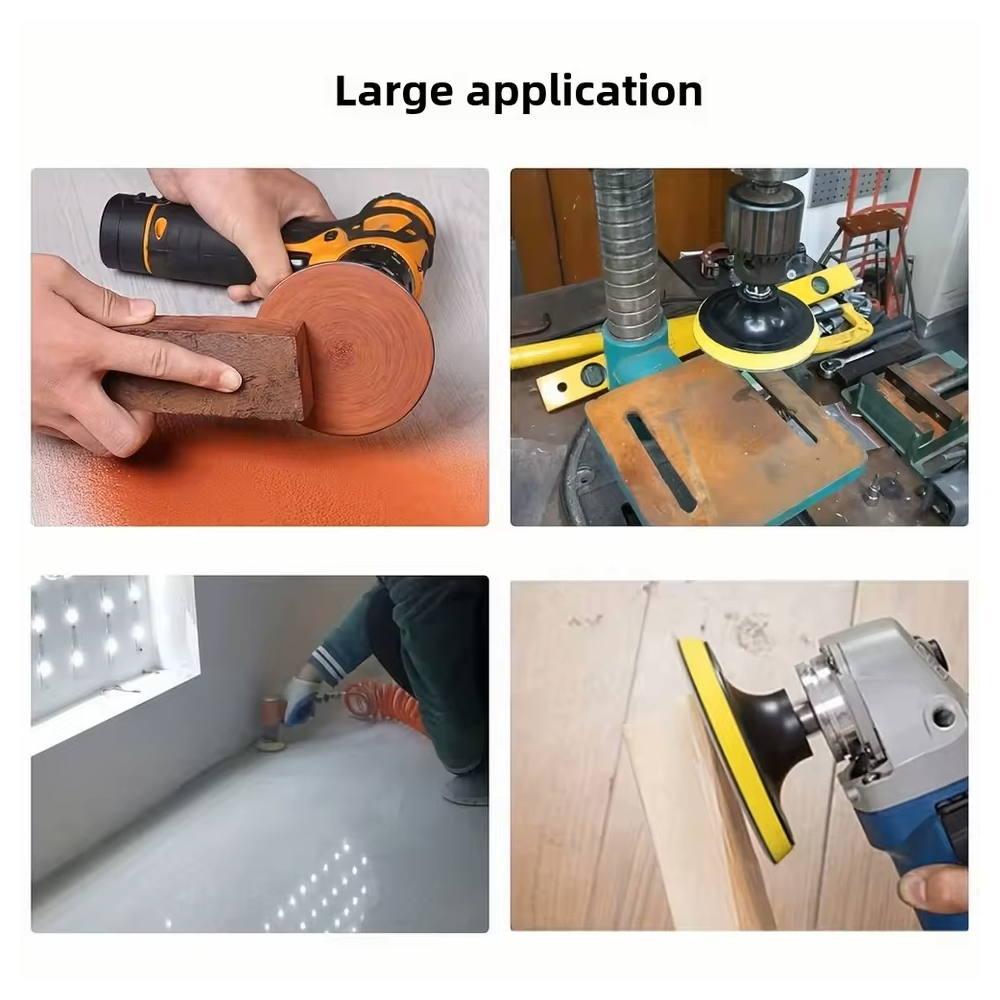 Large application