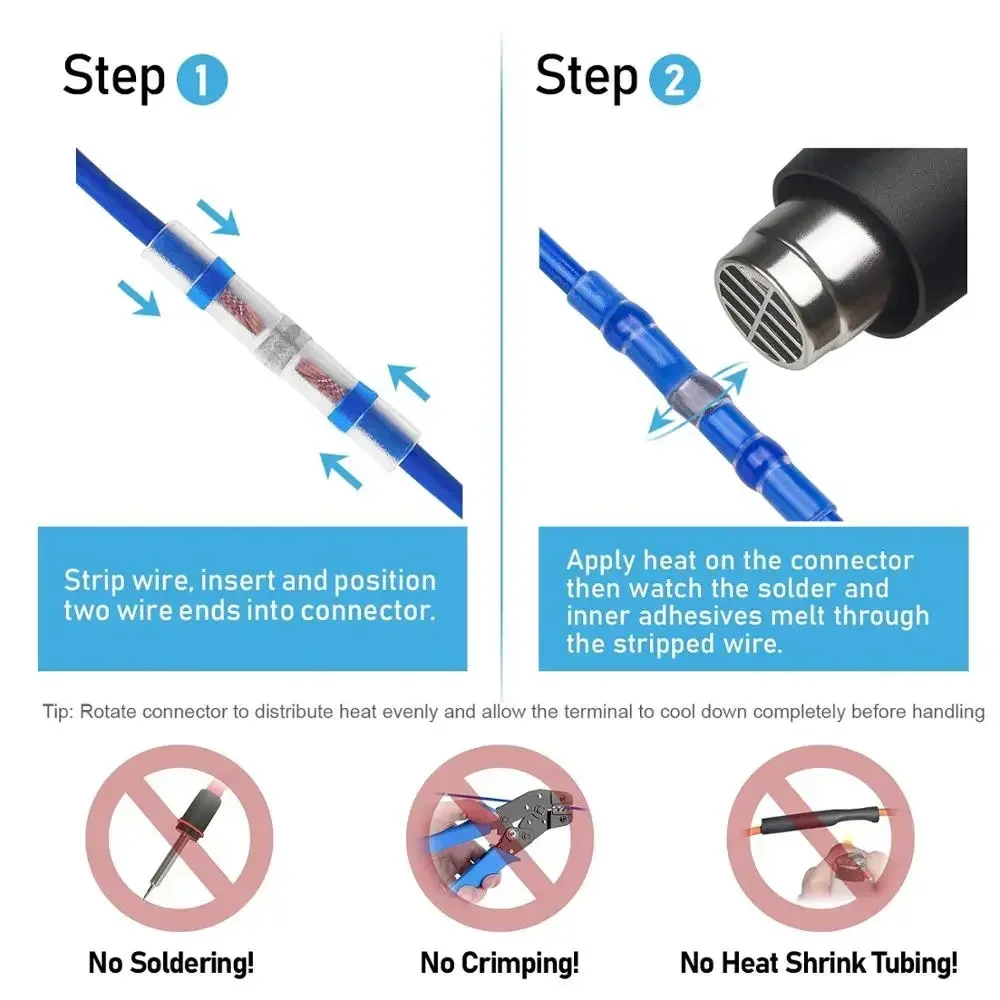 Step 1

Strip wire, insert and position two wire ends into connector.

Step 2

Apply heat on the connector then watch the solder and inner adhesives melt through the stripped wire.

Tip: Rotate connector to distribute heat evenly and allow the terminal to cool down completely before handling

No Soldering!

No Crimping!

No Heat Shrink Tubing!