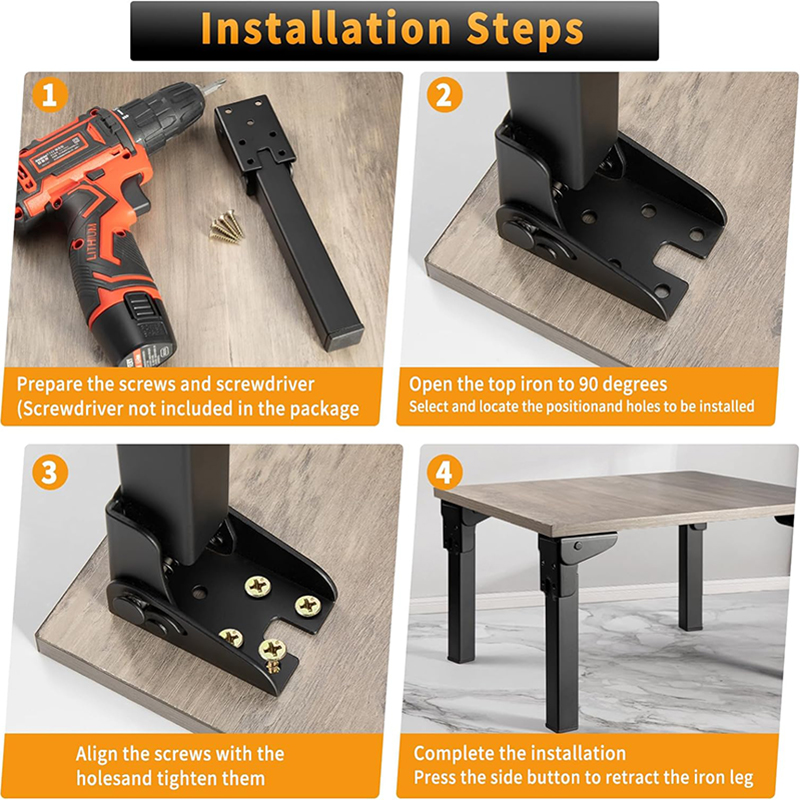 Installation Steps

1

LITHIUM

Prepare the screws and screwdriver (Screwdriver not included in the package

2

Open the top iron to 90 degrees
Select and locate the positionand holes to be installed

3

Align the screws with the holesand tighten them

4

Complete the installation
Press the side button to retract the iron leg