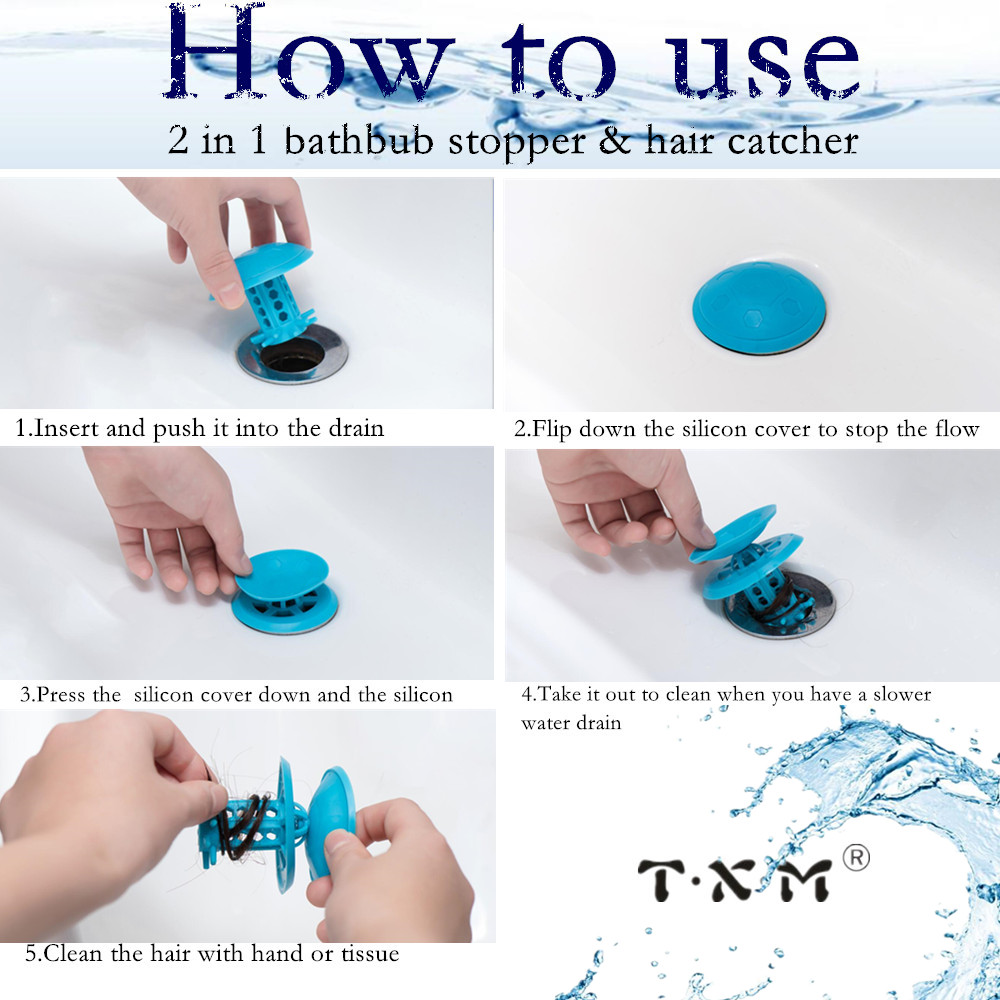 How to use
2 in 1 bathbub stopper & hair catcher

1.Insert and push it into the drain

2.Flip down the silicon cover to stop the flow

3.Press the silicon cover down and the silicon

4.Take it out to clean when you have a slower water drain

5.Clean the hair with hand or tissue

T·X·M ®