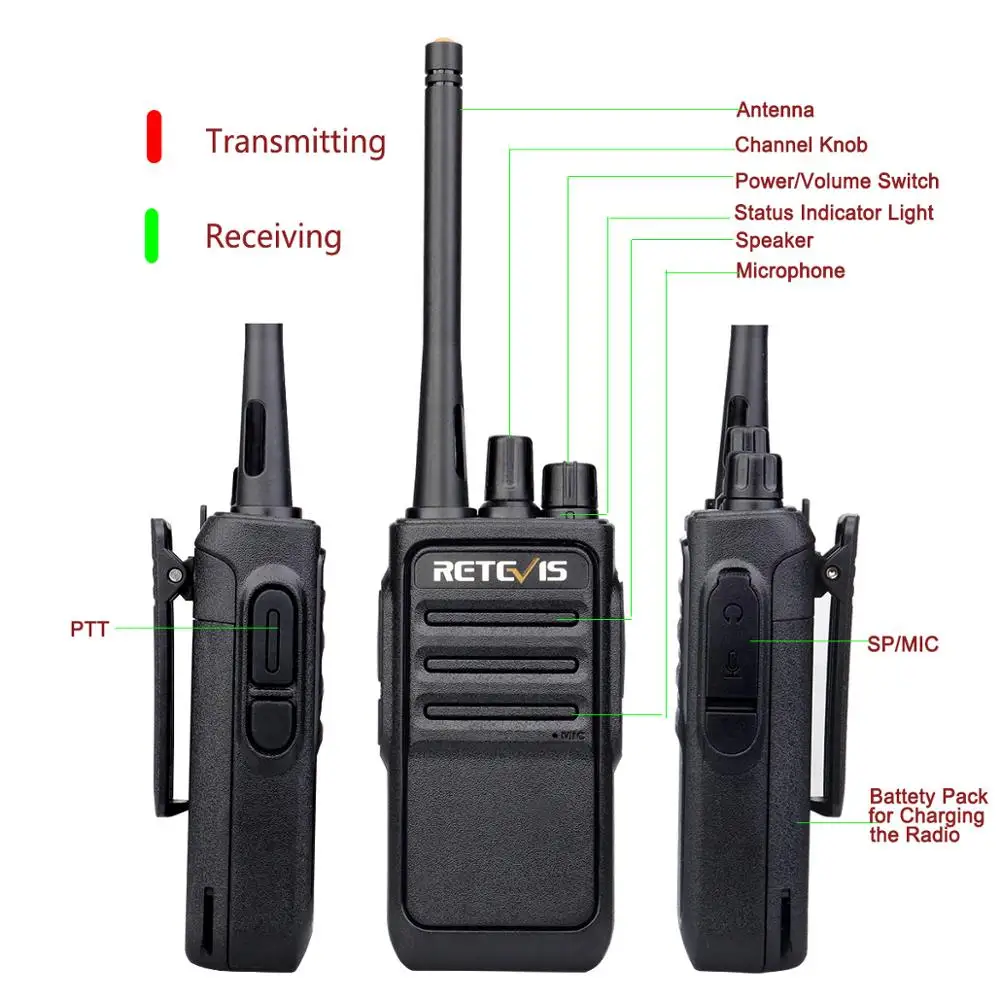 Transmitting

Receiving

Antenna

Channel Knob

Power/Volume Switch

Status Indicator Light

Speaker

Microphone

RETEVIS

MIC

PTT

SP/MIC

Battety Pack for Charging the Radio