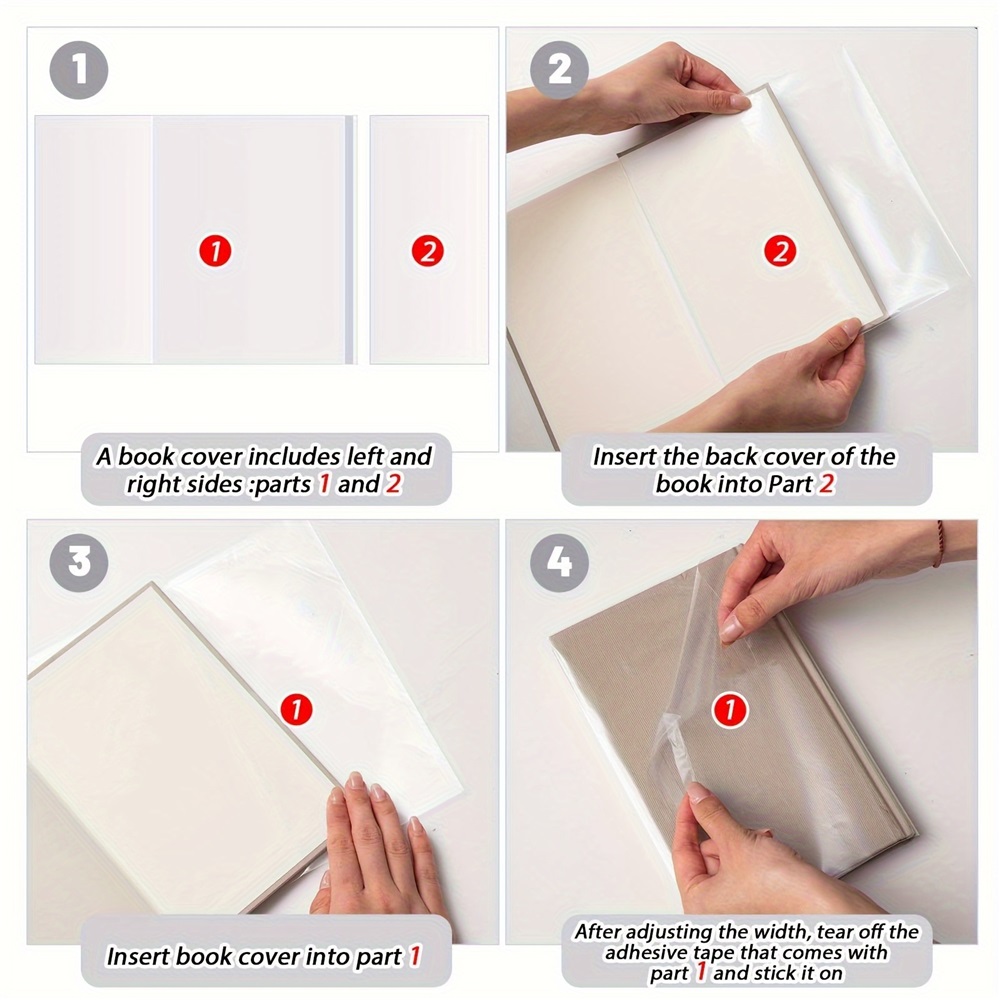 1

1

2

A book cover includes left and right sides :parts 1 and 2

2

2

Insert the back cover of the book into Part 2

3

1

Insert book cover into part 1

4

1

After adjusting the width, tear off the adhesive tape that comes with part 1 and stick it on