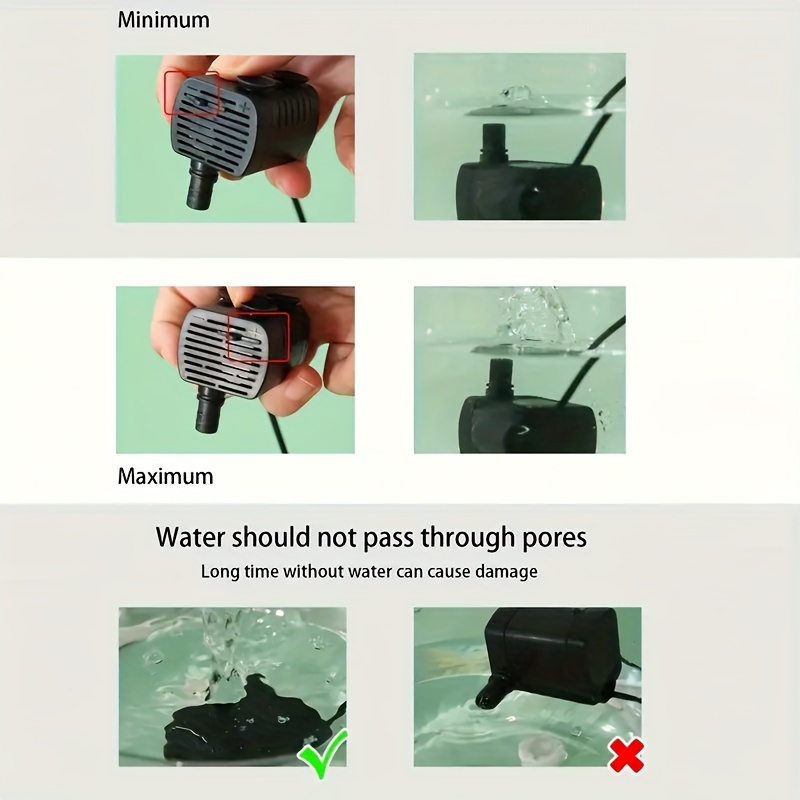 Minimum

Maximum

Water should not pass through pores

Long time without water can cause damage