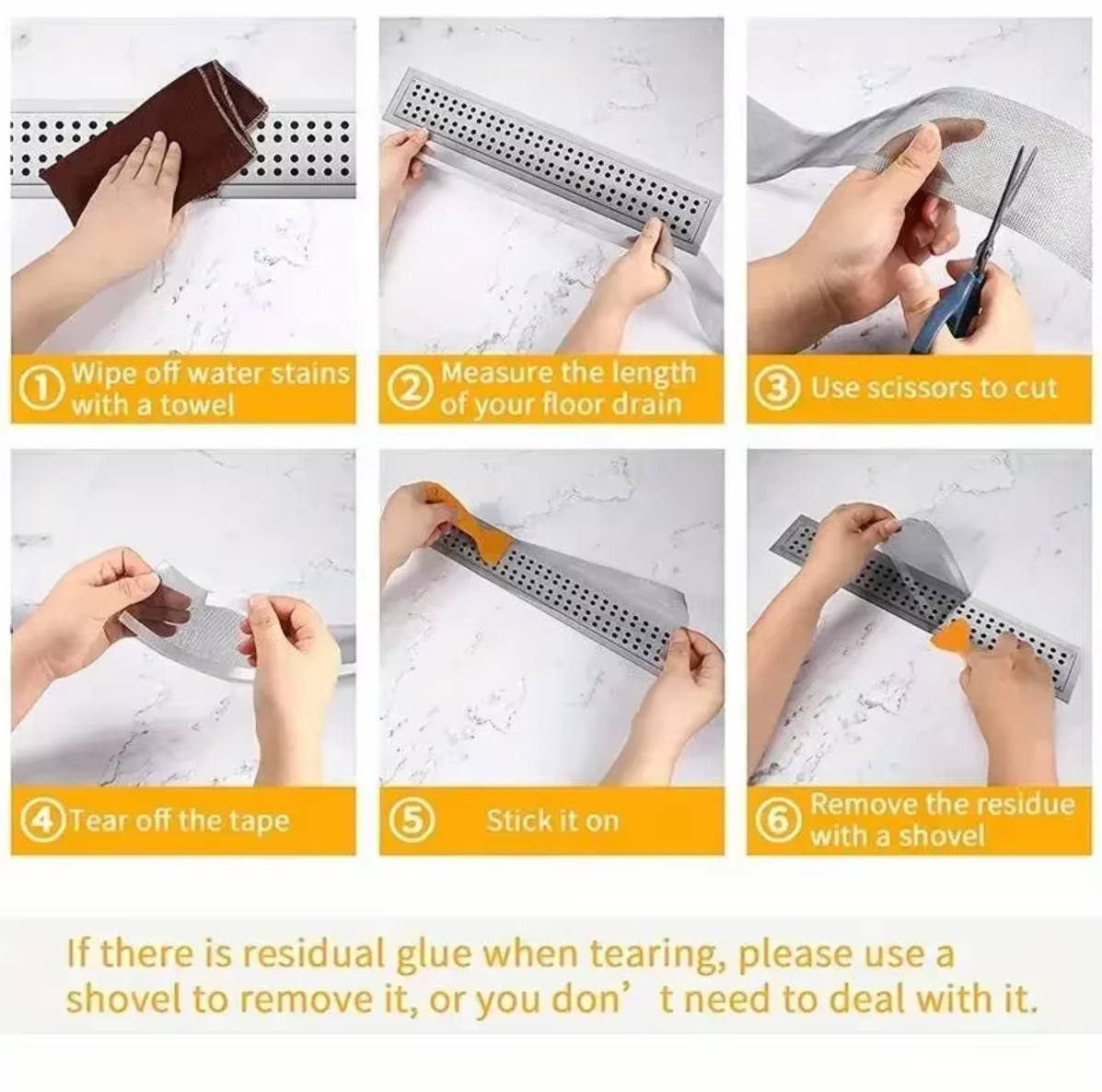 ① Wipe off water stains with a towel

② Measure the length of your floor drain

③ Use scissors to cut

④ Tear off the tape

⑤ Stick it on

⑥ Remove the residue with a shovel

If there is residual glue when tearing, please use a shovel to remove it, or you don’ t need to deal with it.