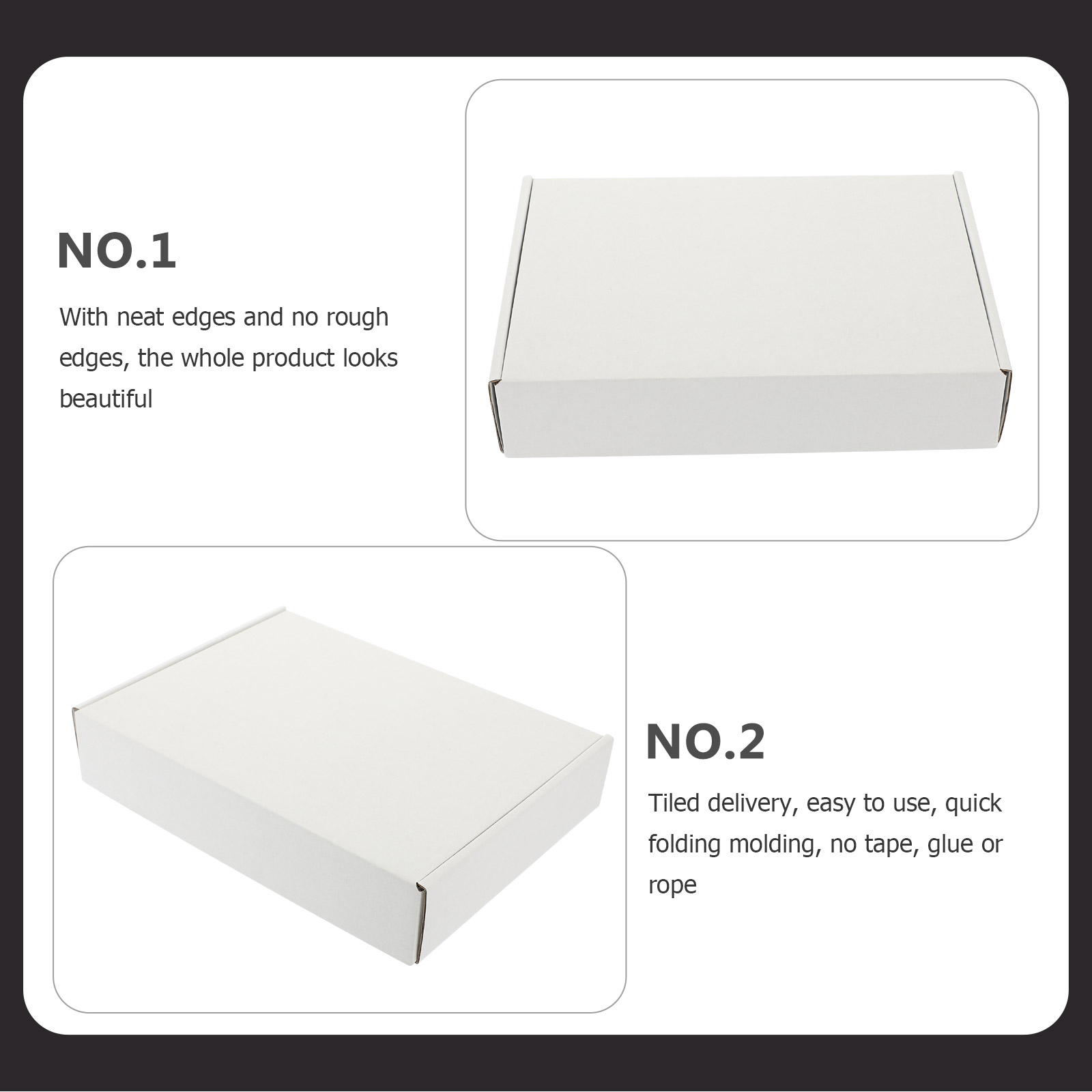 NO.1

With neat edges and no rough edges, the whole product looks beautiful

NO.2

Tiled delivery, easy to use, quick folding molding, no tape, glue or rope