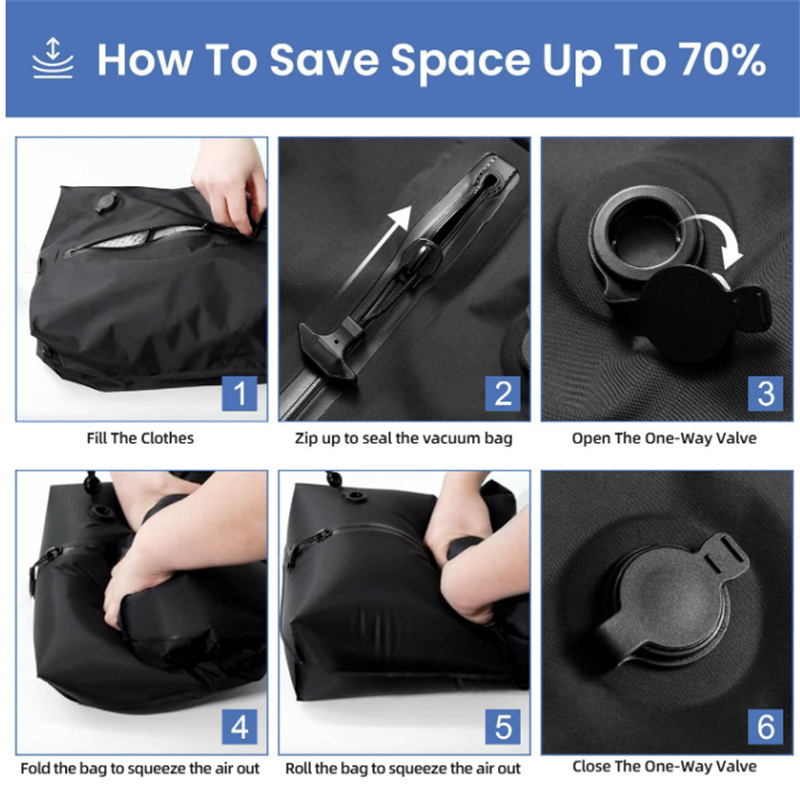 How To Save Space Up To 70%

1
Fill The Clothes

2
Zip up to seal the vacuum bag

3
Open The One-Way Valve

4
Fold the bag to squeeze the air out

5
Roll the bag to squeeze the air out

6
Close The One-Way Valve