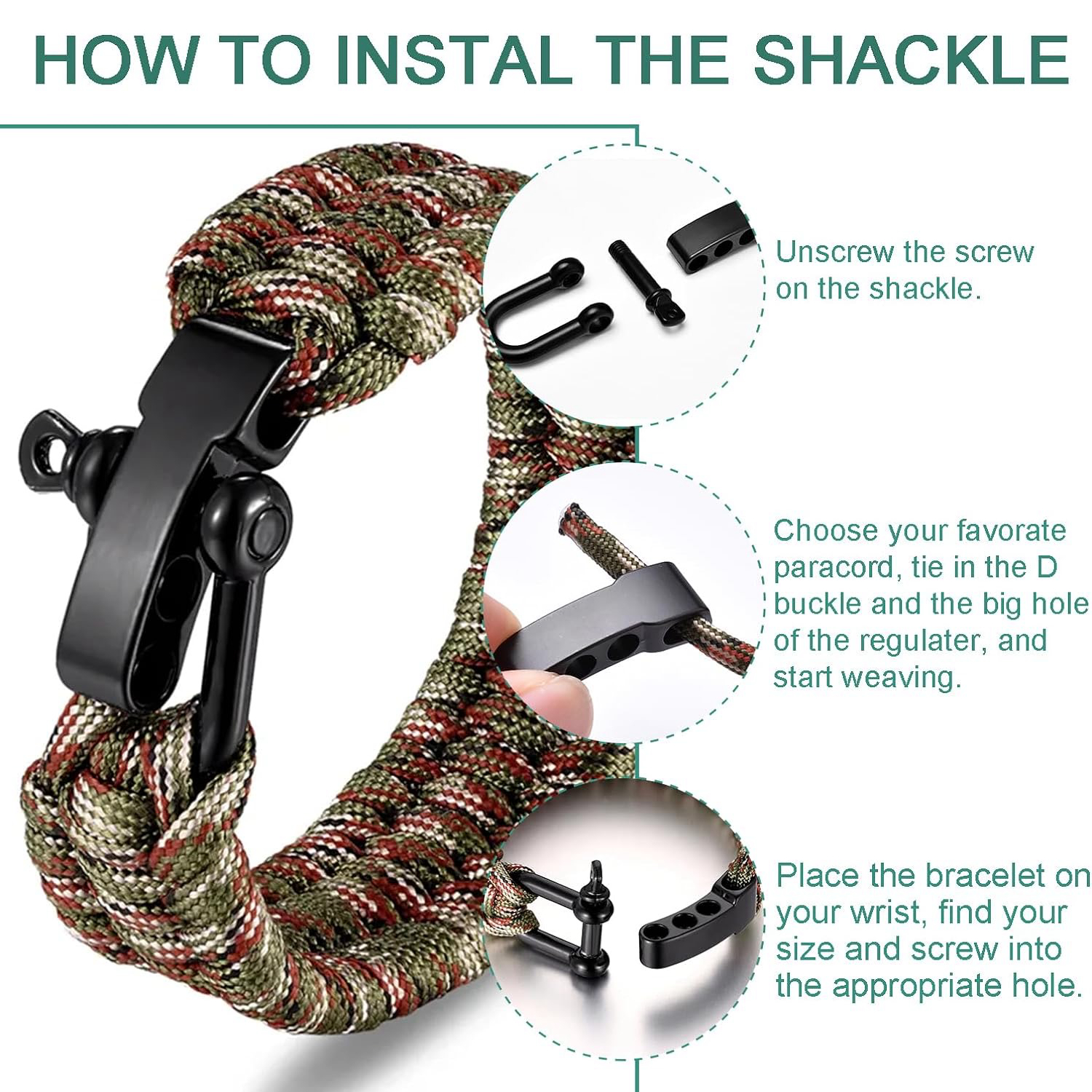 HOW TO INSTAL THE SHACKLE

Unscrew the screw on the shackle.

Choose your favorate paracord, tie in the D buckle and the big hole of the regulater, and start weaving.

Place the bracelet on your wrist, find your size and screw into the appropriate hole.