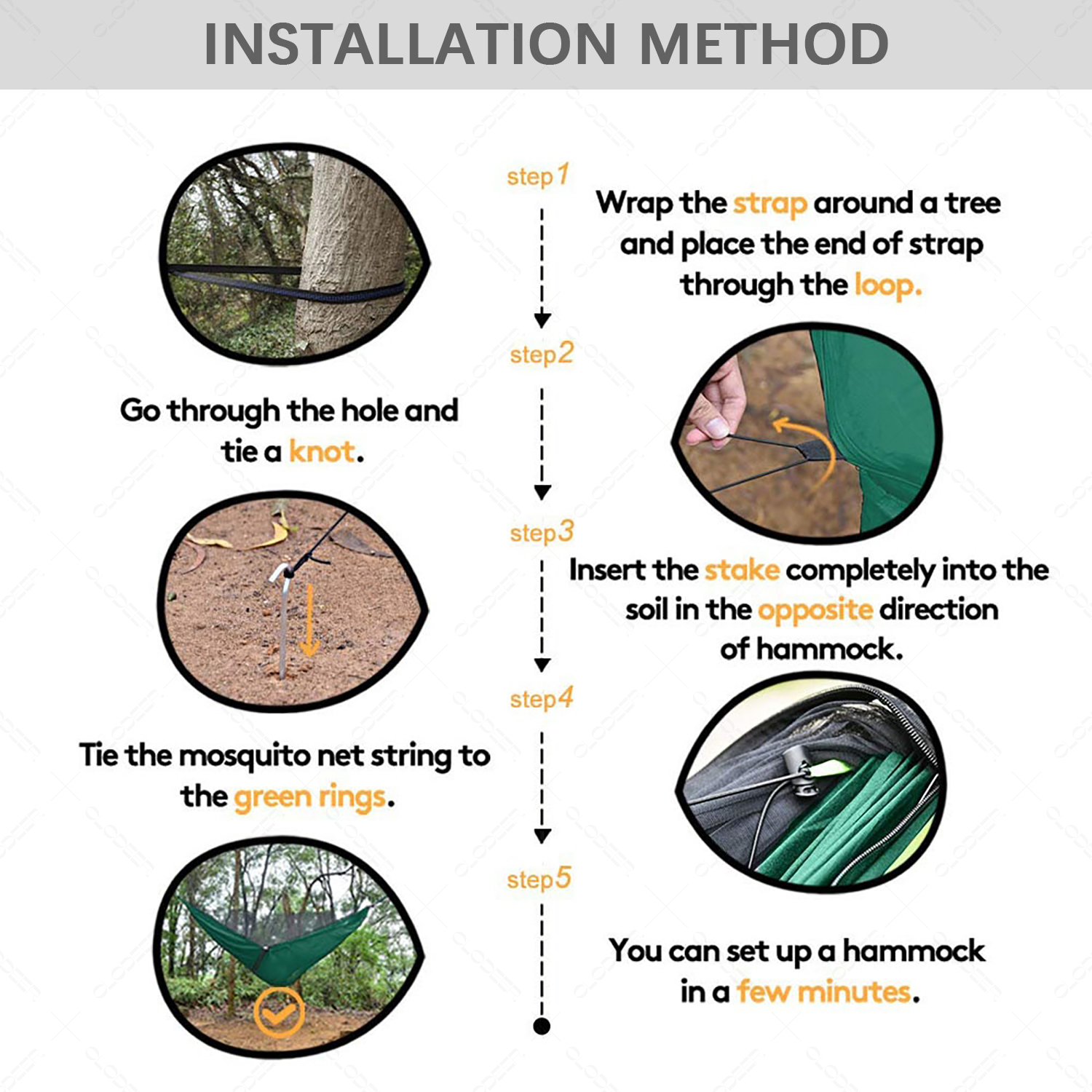 INSTALLATION METHOD

step1

Wrap the strap around a tree and place the end of strap through the loop.

step2

Go through the hole and tie a knot.

step3

Insert the stake completely into the soil in the opposite direction of hammock.

step4

Tie the mosquito net string to the green rings.

step5

You can set up a hammock in a few minutes.