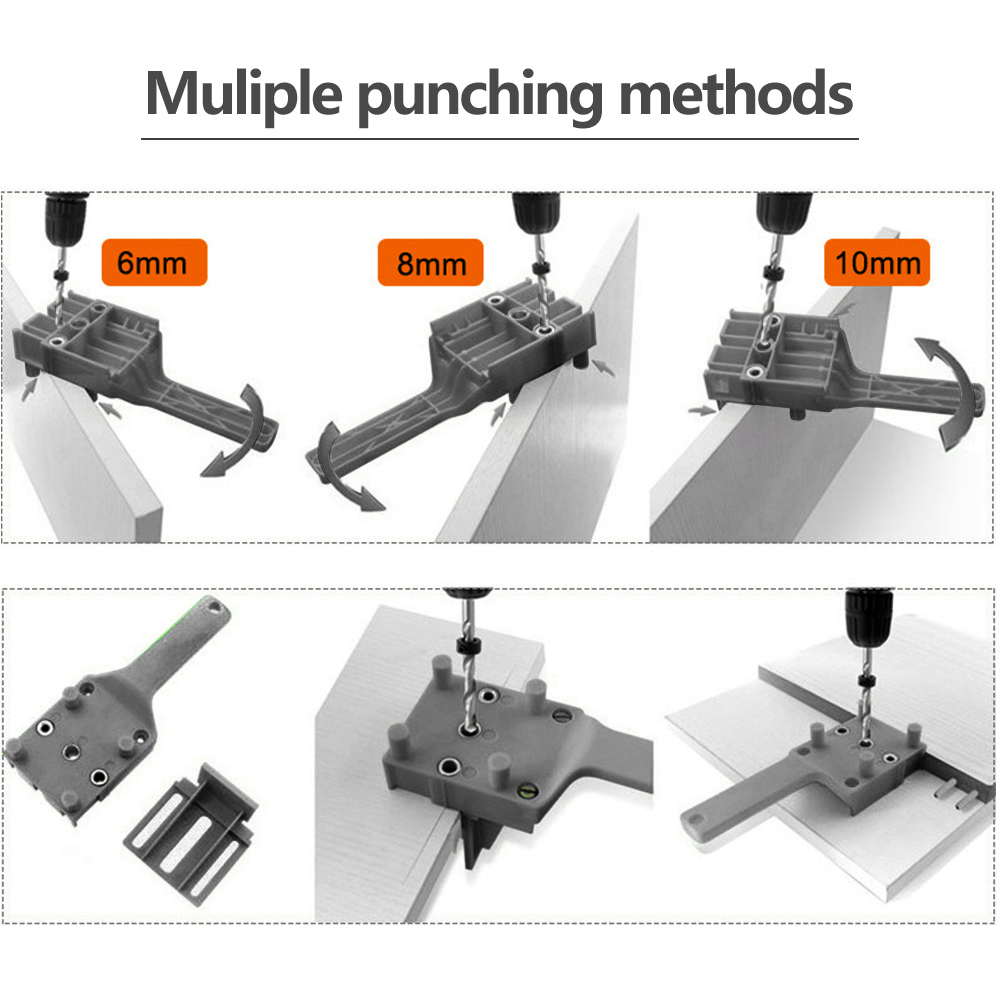 Muliple punching methods

6mm

8mm

10mm