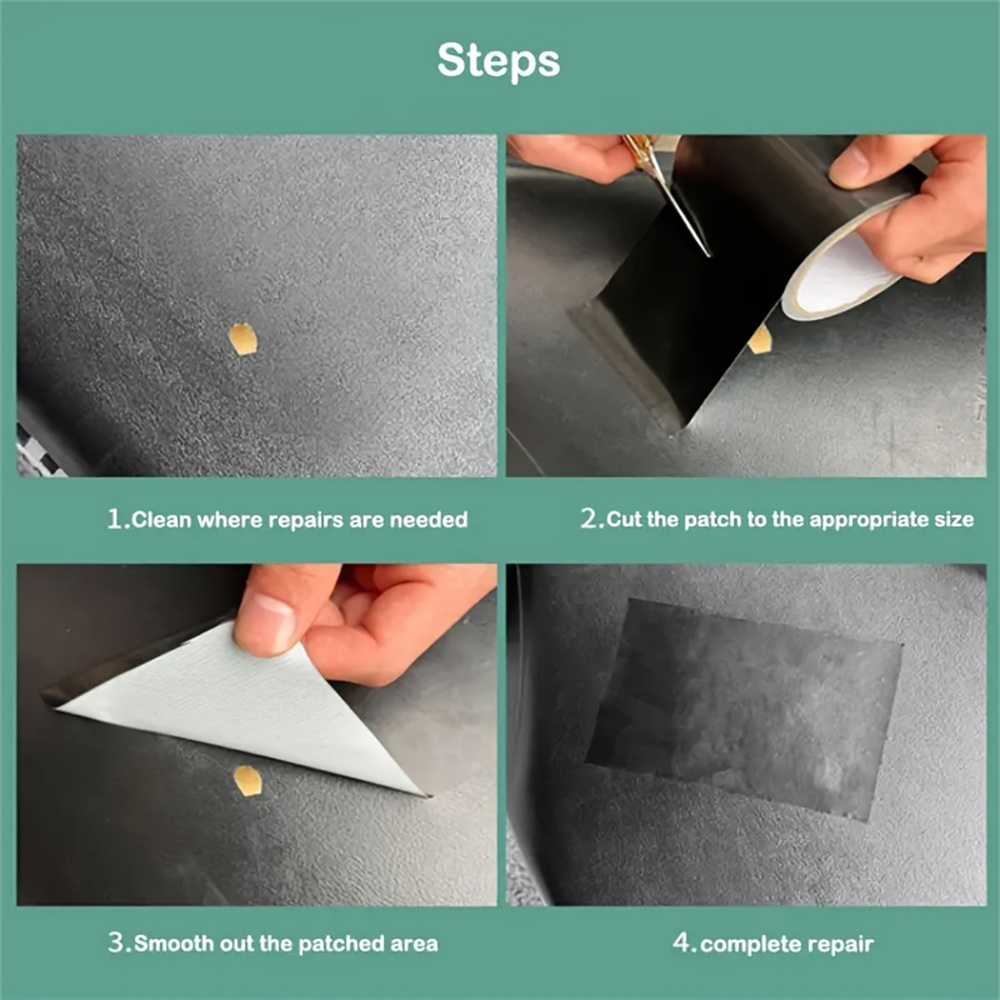 Steps

1.Clean where repairs are needed

2.Cut the patch to the appropriate size

3.Smooth out the patched area

4.complete repair